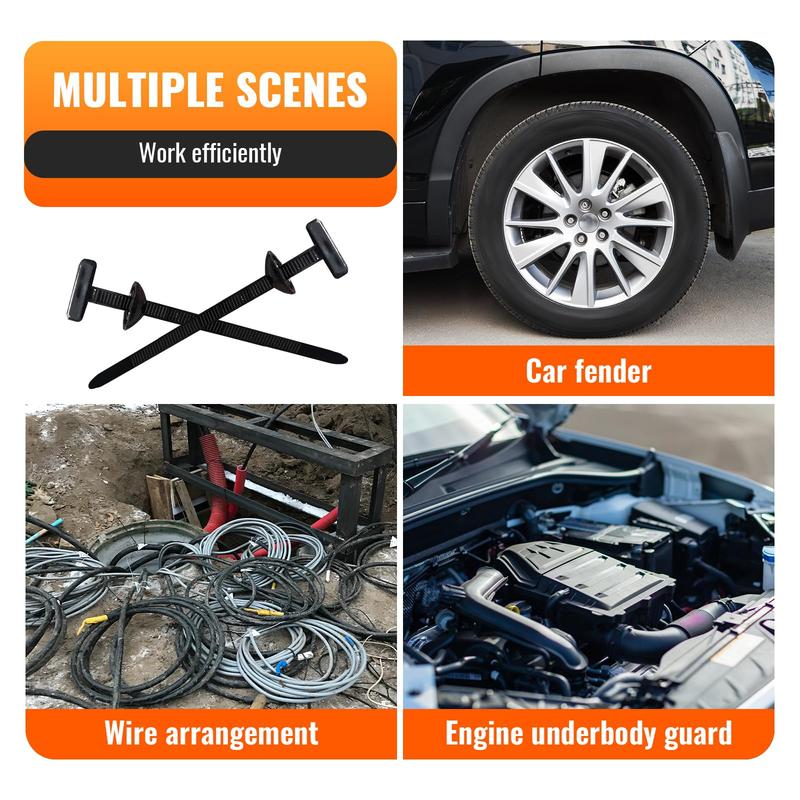 MULTIPLE SCENES

Work efficiently

Car fender

Wire arrangement

Engine underbody guard