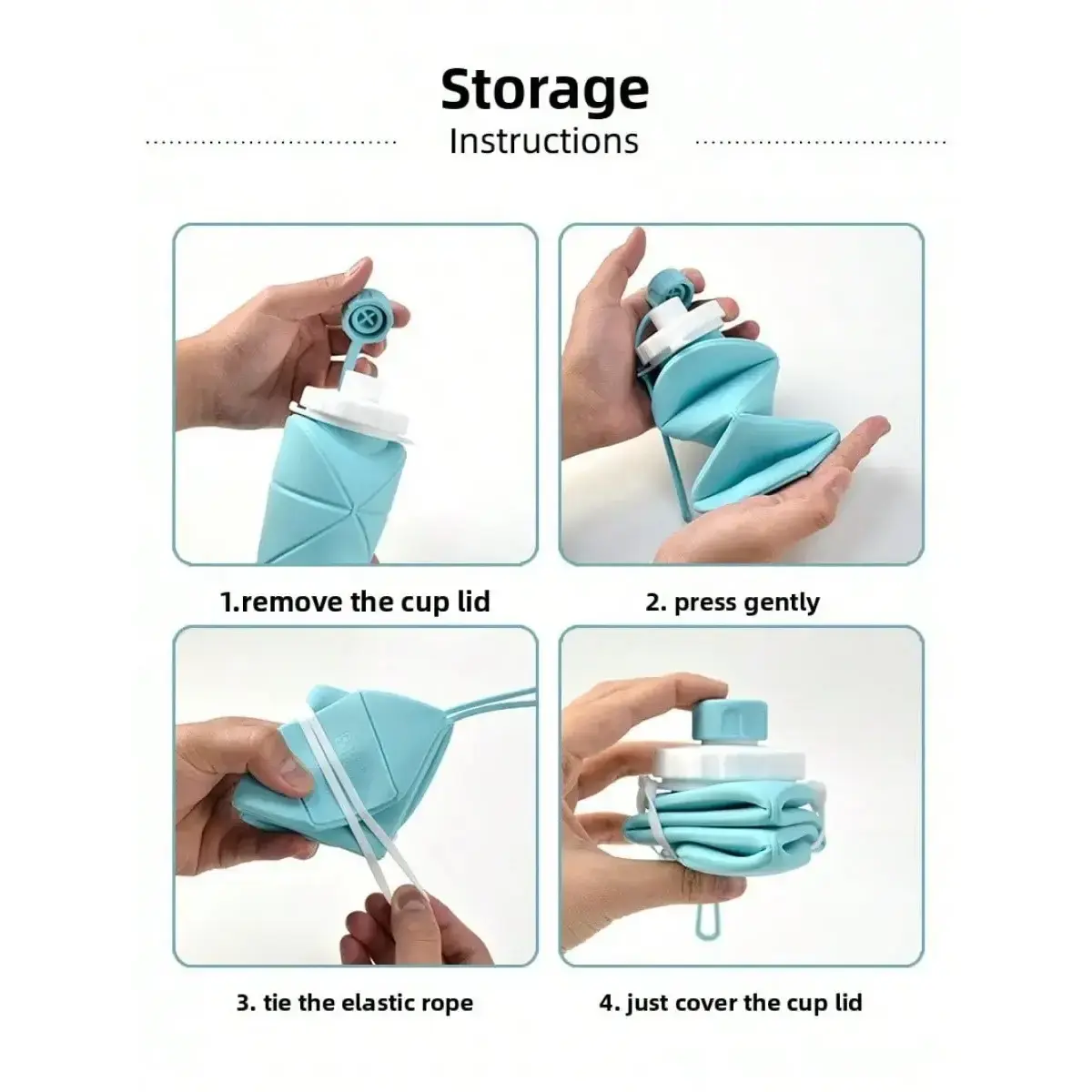 Storage
Instructions

1.remove the cup lid

2. press gently

3. tie the elastic rope

4. just cover the cup lid