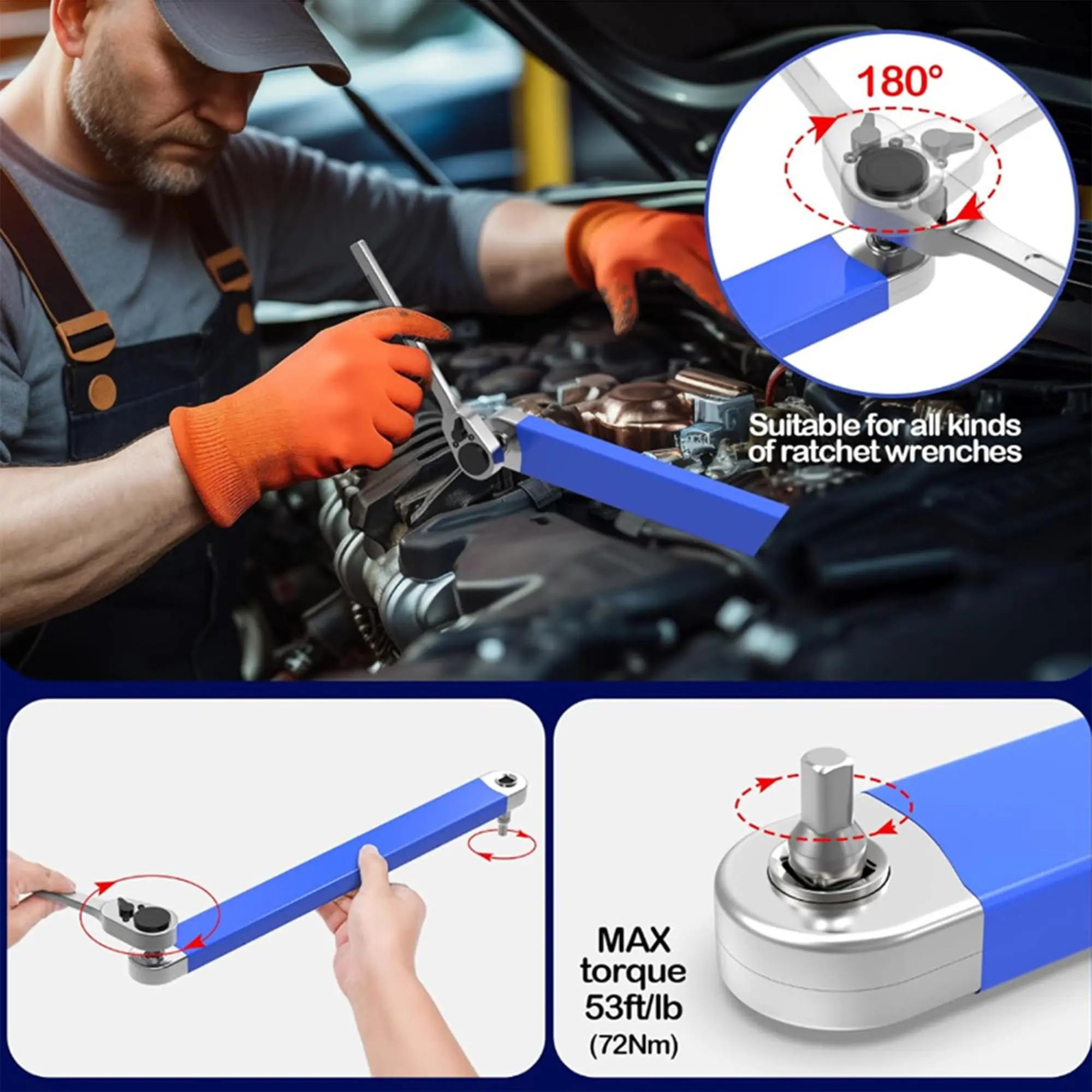 180°

Suitable for all kinds of ratchet wrenches

MAX torque 53ft/lb (72Nm)