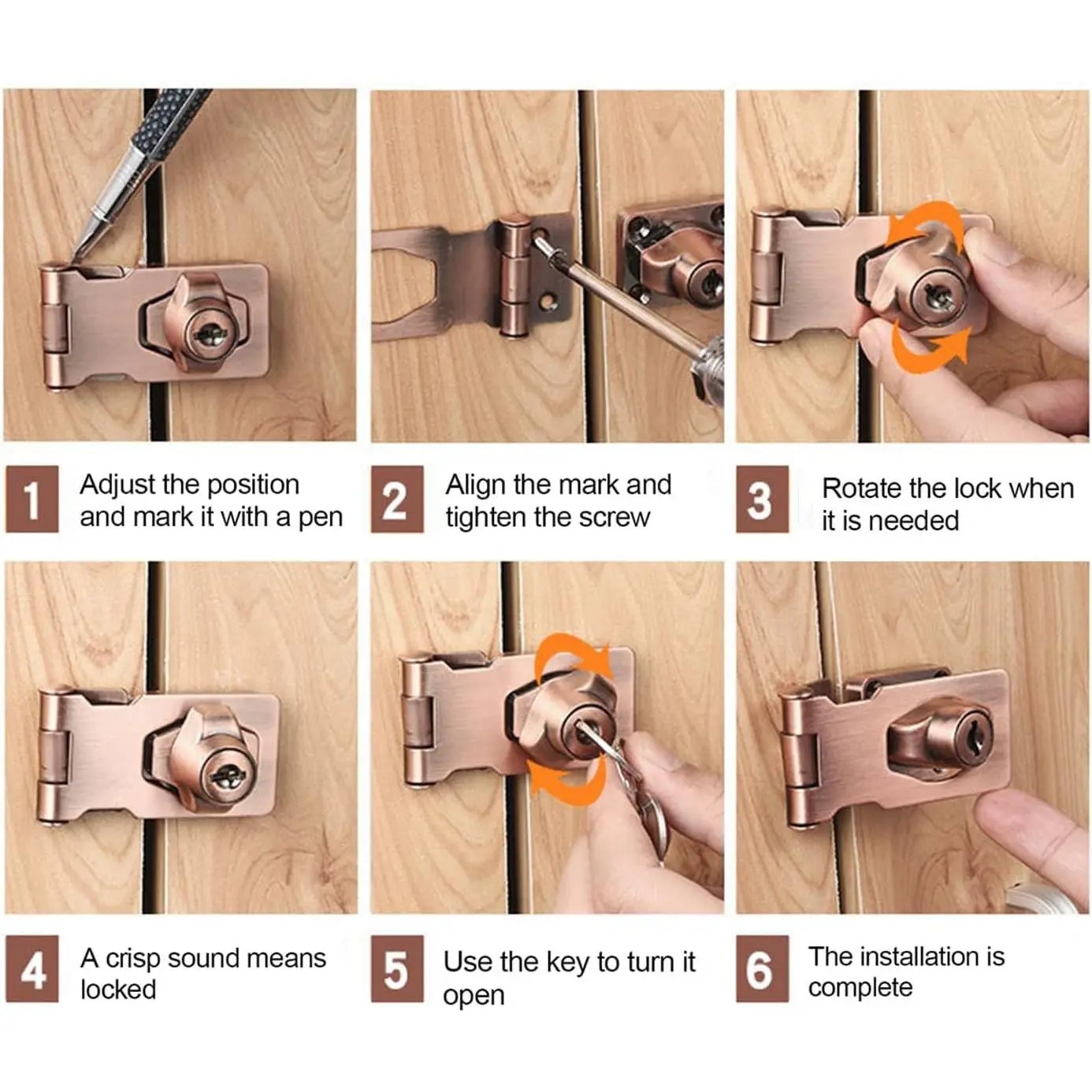 1 Adjust the position and mark it with a pen

2 Align the mark and tighten the screw

3 Rotate the lock when it is needed

4 A crisp sound means locked

5 Use the key to turn it open

6 The installation is complete