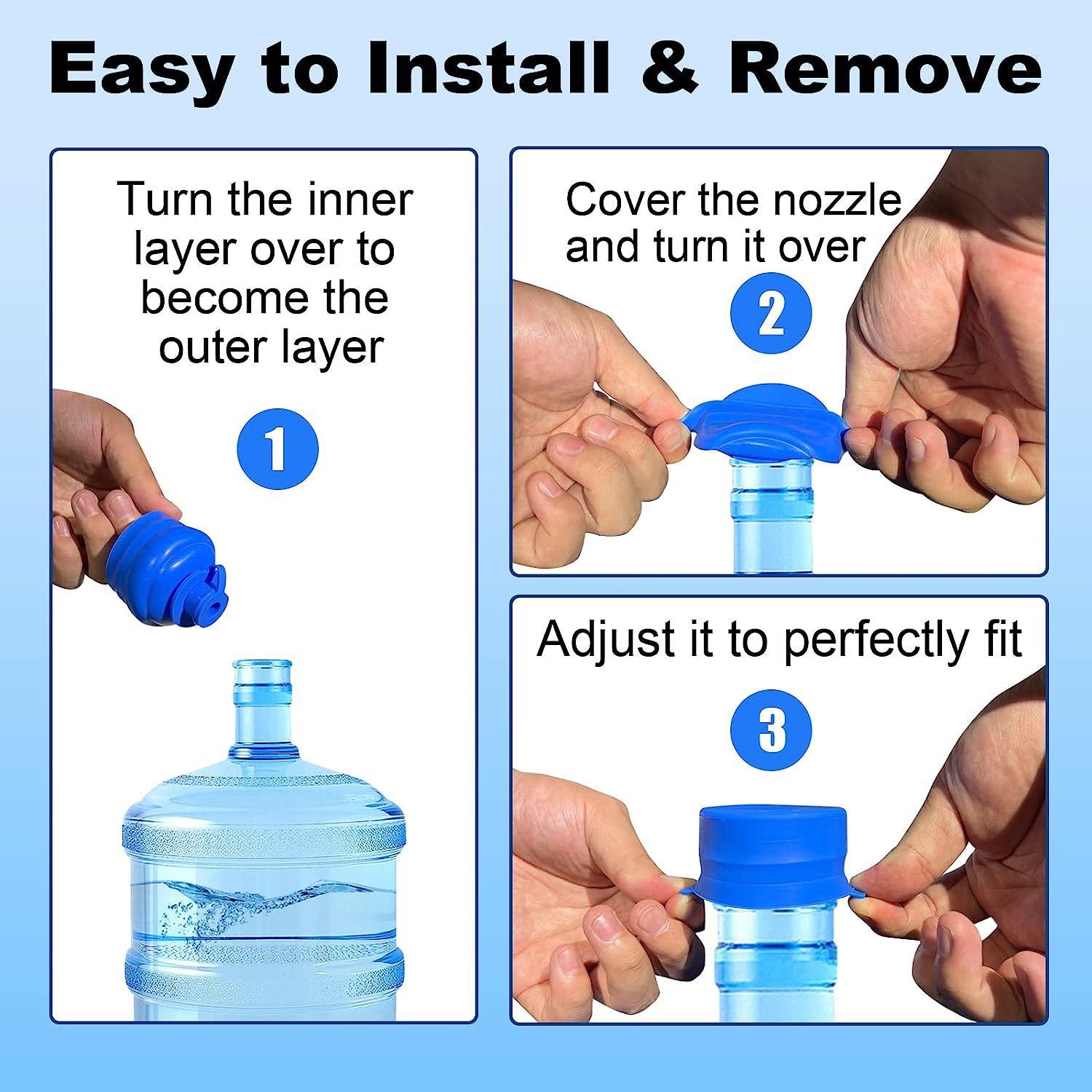 Easy to Install & Remove

Turn the inner layer over to become the outer layer

1

Cover the nozzle and turn it over

2

Adjust it to perfectly fit

3