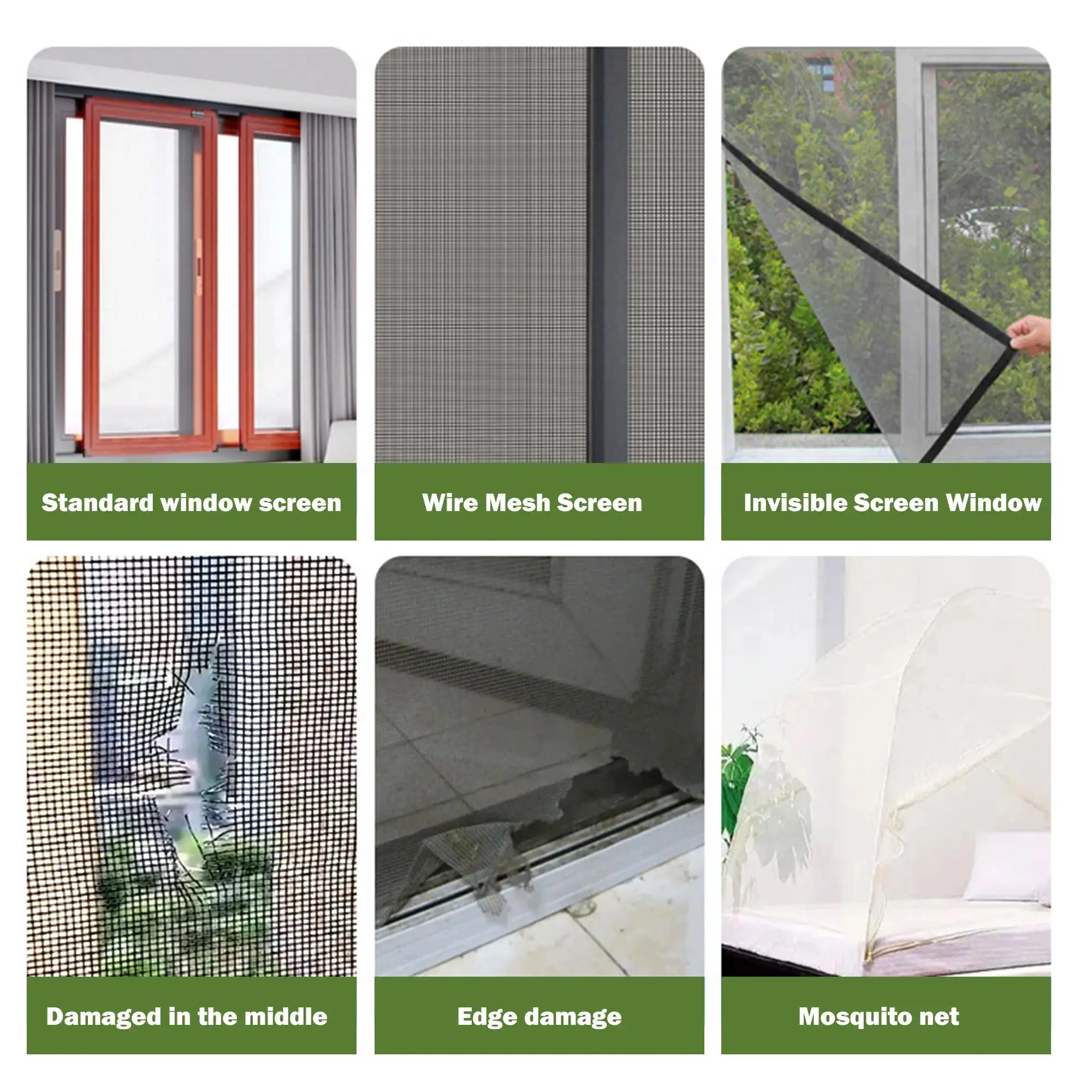 Standard window screen

Wire Mesh Screen

Invisible Screen Window

Damaged in the middle

Edge damage

Mosquito net