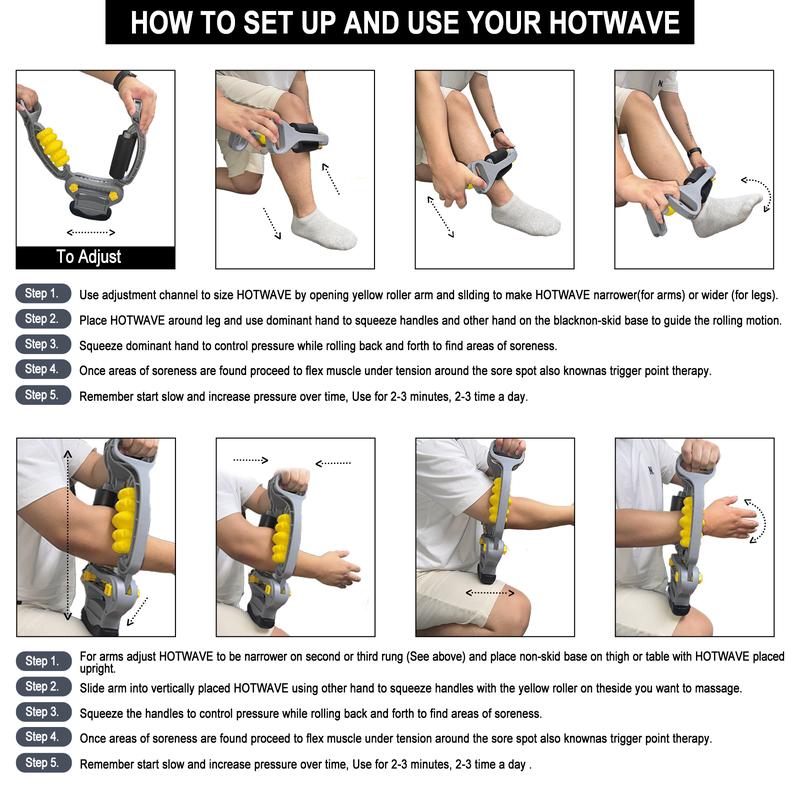 HOW TO SET UP AND USE YOUR HOTWAVE

To Adjust

Step 1. Use adjustment channel to size HOTWAVE by opening yellow roller arm and sllding to make HOTWAVE narrower(for arms) or wider (for legs).

Step 2. Place HOTWAVE around leg and use dominant hand to squeeze handles and other hand on the blacknon-skid base to guide the rolling motion.

Step 3. Squeeze dominant hand to control pressure while rolling back and forth to find areas of soreness.

Step 4. Once areas of soreness are found proceed to flex muscle under tension around the sore spot also knownas trigger point therapy.

Step 5. Remember start slow and increase pressure over time, Use for 2-3 minutes, 2-3 time a day.

Step 1. For arms adjust HOTWAVE to be narrower on second or third rung (See above) and place non-skid base on thigh or table with HOTWAVE placed upright.

Step 2. Slide arm into vertically placed HOTWAVE using other hand to squeeze handles with the yellow roller on theside you want to massage.

Step 3. Squeeze the handles to control pressure while rolling back and forth to find areas of soreness.

Step 4. Once areas of soreness are found proceed to flex muscle under tension around the sore spot also knownas trigger point therapy.

Step 5. Remember start slow and increase pressure over time, Use for 2-3 minutes, 2-3 time a day .