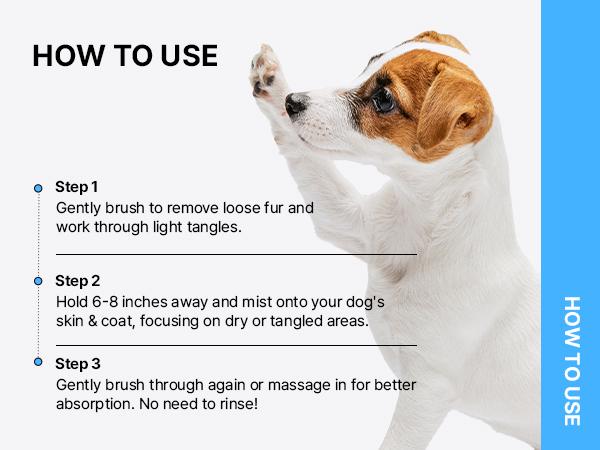 HOW TO USE

Step 1
Gently brush to remove loose fur and work through light tangles.

Step 2
Hold 6-8 inches away and mist onto your dog's skin & coat, focusing on dry or tangled areas.

Step 3
Gently brush through again or massage in for better absorption. No need to rinse!

HOW TO USE