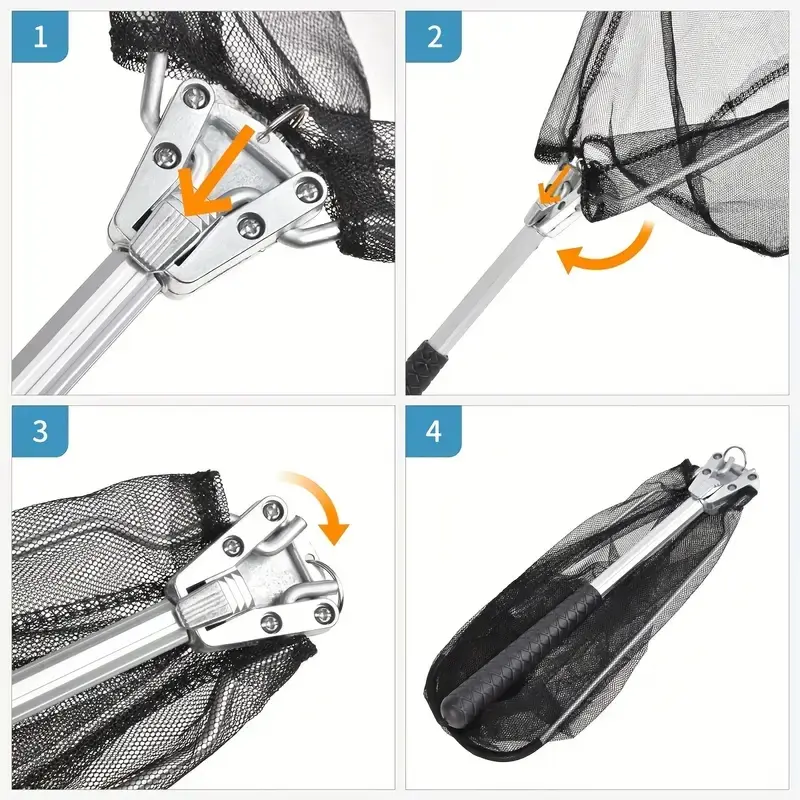 1
2
3
4