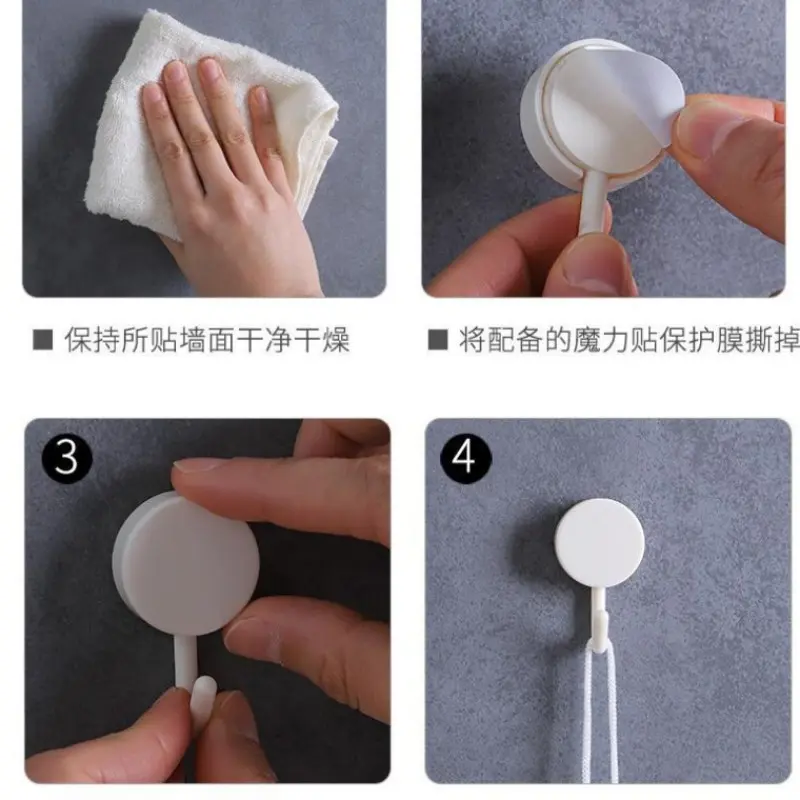 ■ 保持所贴墙面干净干燥

■ 将配备的魔力贴保护膜撕掉

3

4