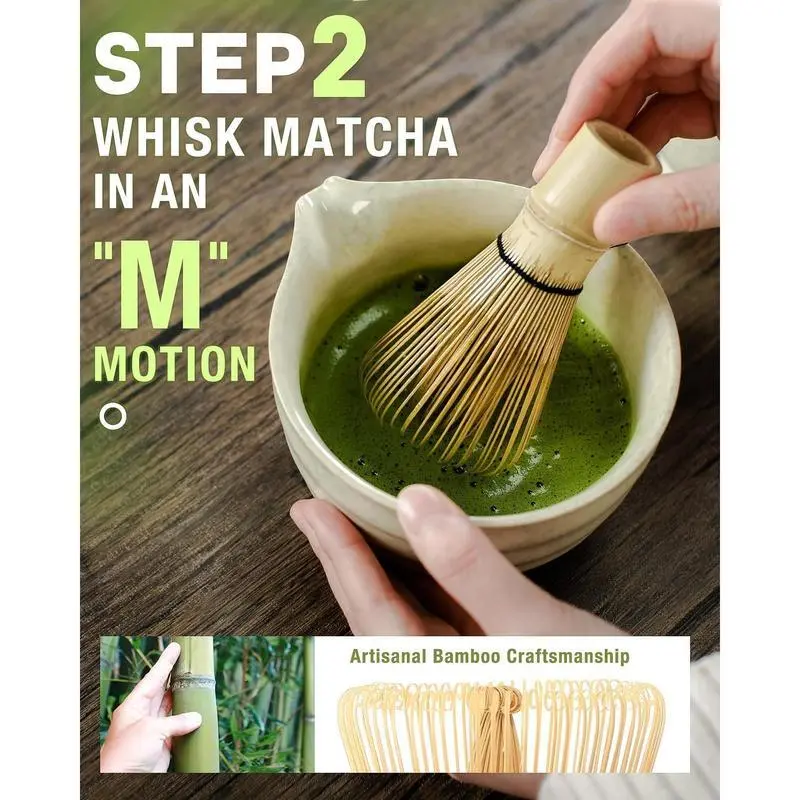 STEP 2
WHISK MATCHA IN AN "M" MOTION

Artisanal Bamboo Craftsmanship