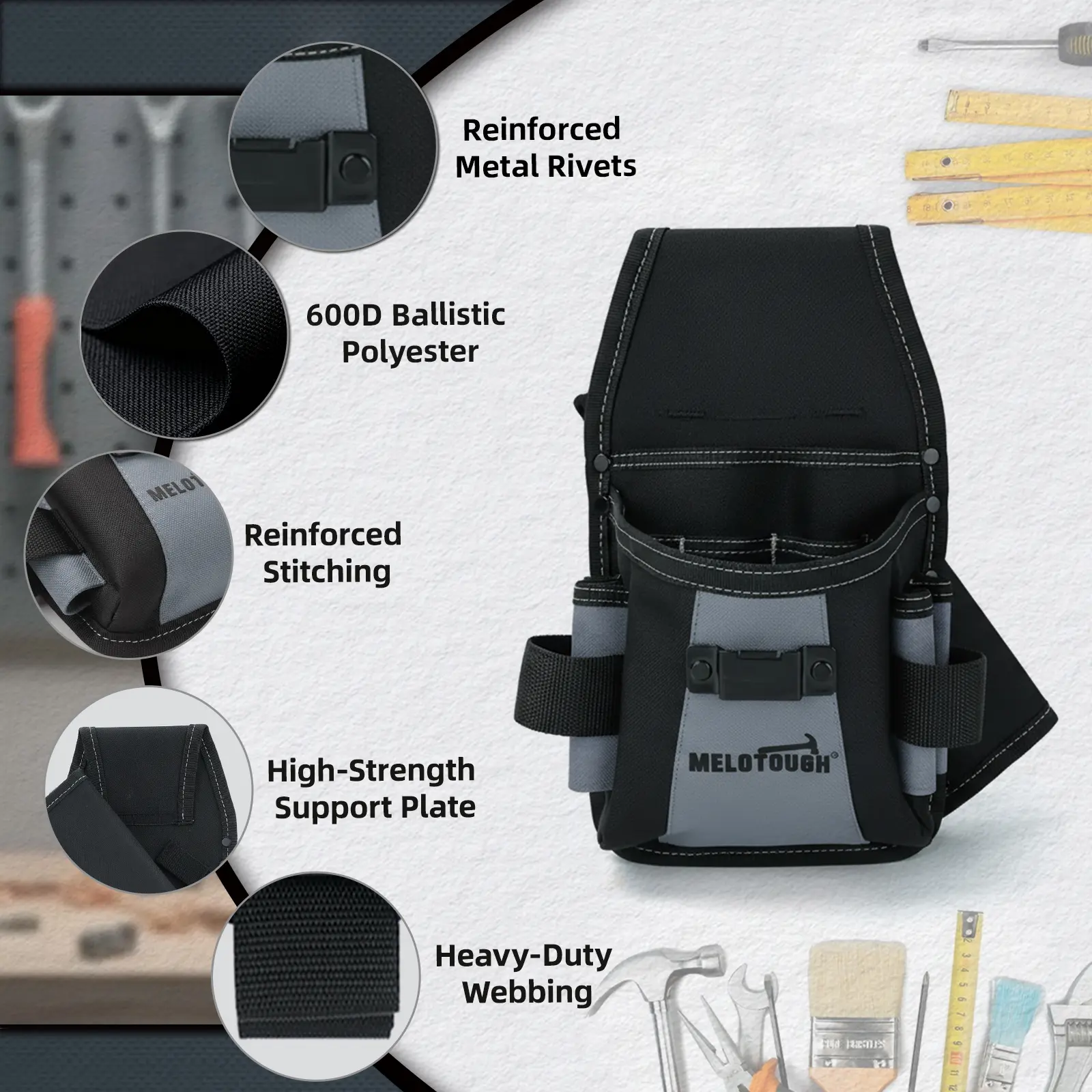 Reinforced Metal Rivets

600D Ballistic Polyester

MELOT

Reinforced Stitching

High-Strength Support Plate

Heavy-Duty Webbing

MELOTOUGH®