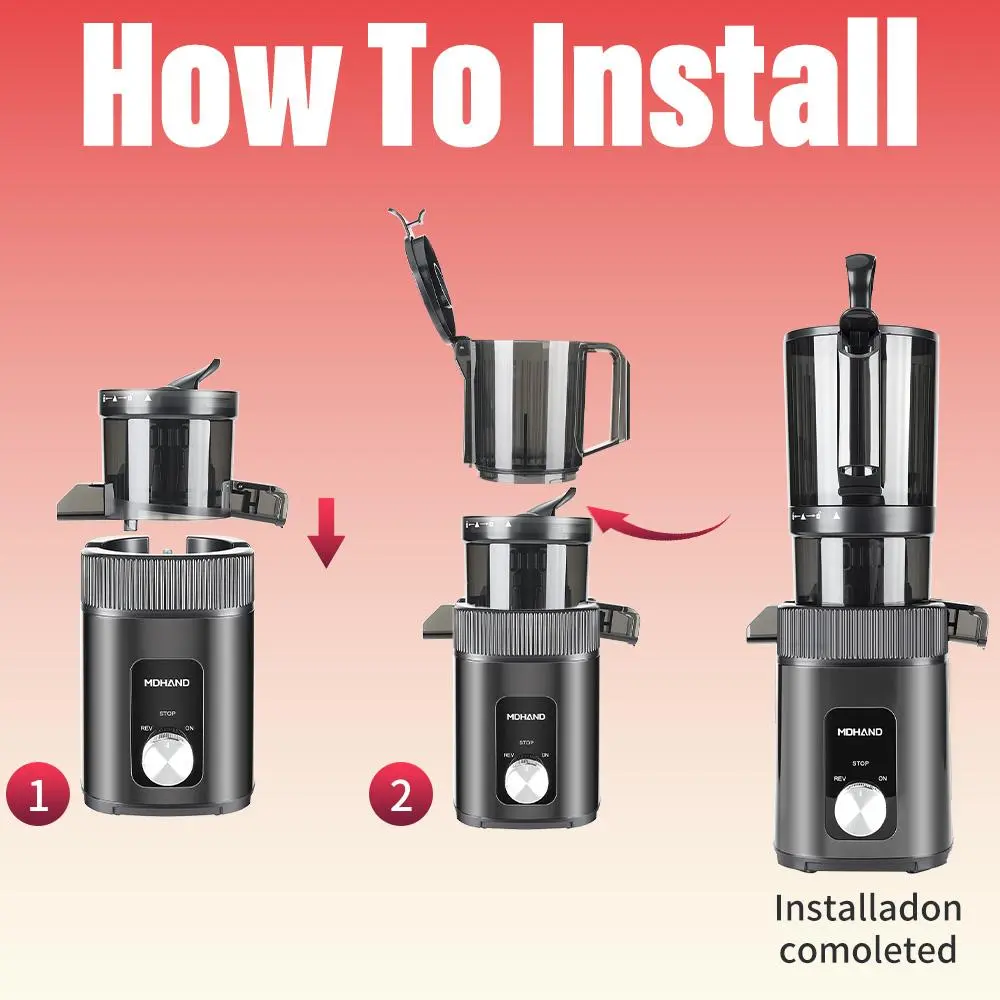 How To Install

MDHAND
STOP
REV ON
1

MDHAND
STOP
REV ON
2

MDHAND
STOP
REV ON

Installadon comoleted