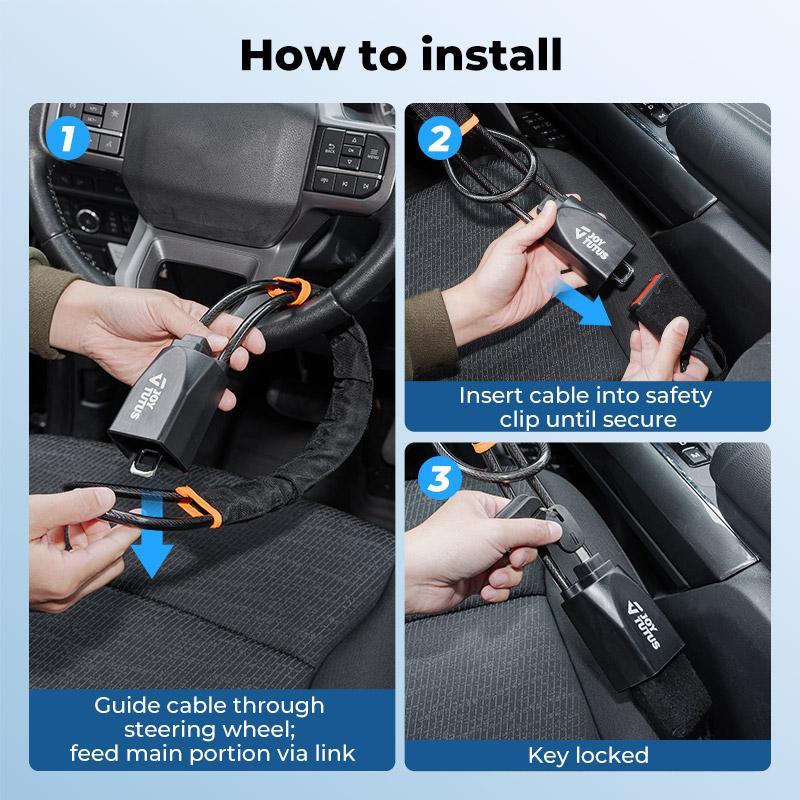 How to install

1

JOY TUTUS

Guide cable through steering wheel; feed main portion via link

2

JOY TUTUS

Insert cable into safety clip until secure

3

JOY TUTUS

Key locked