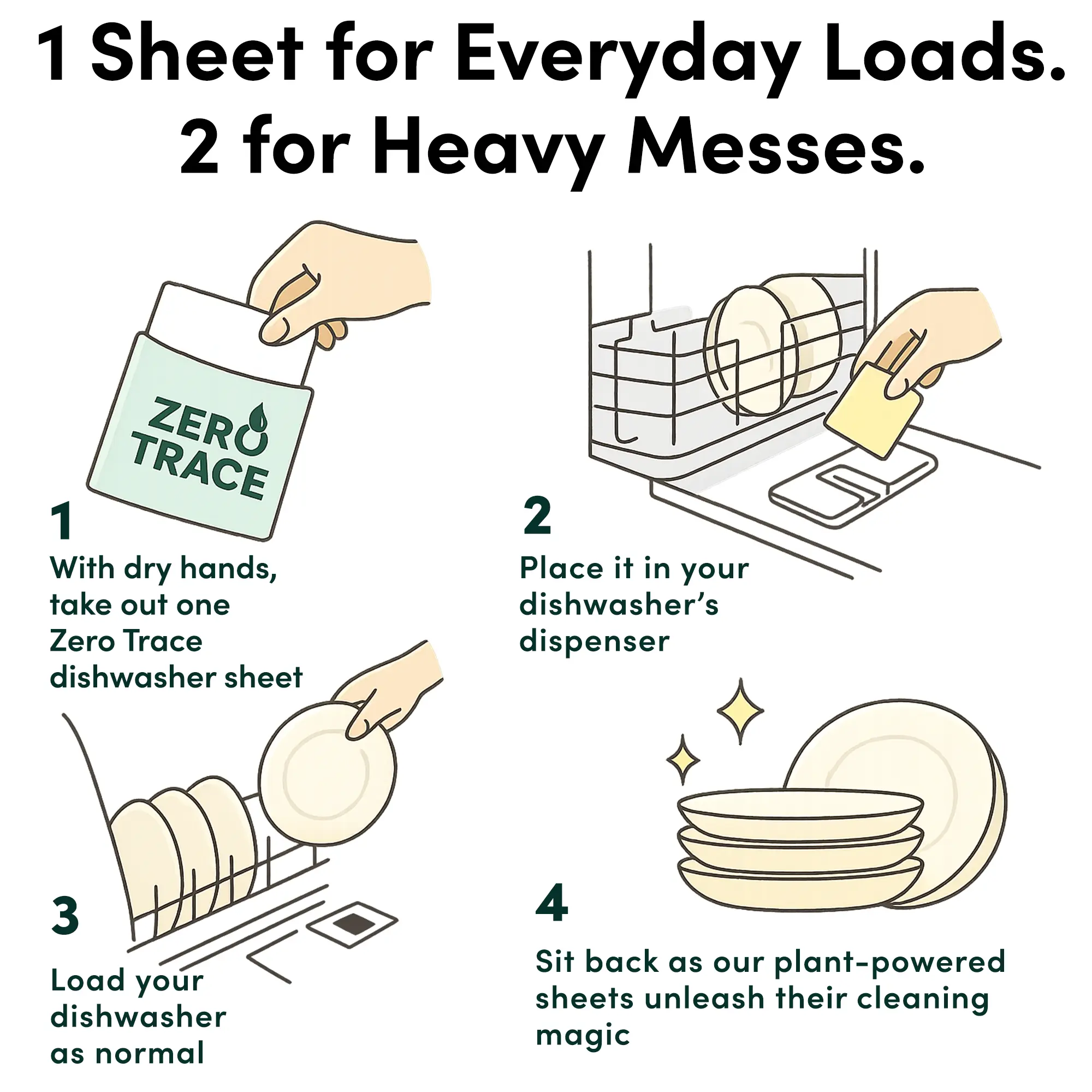 1 Sheet for Everyday Loads.
2 for Heavy Messes.

ZERO TRACE

1
With dry hands, take out one Zero Trace dishwasher sheet

2
Place it in your dishwasher's dispenser

3
Load your dishwasher as normal

4
Sit back as our plant-powered sheets unleash their cleaning magic