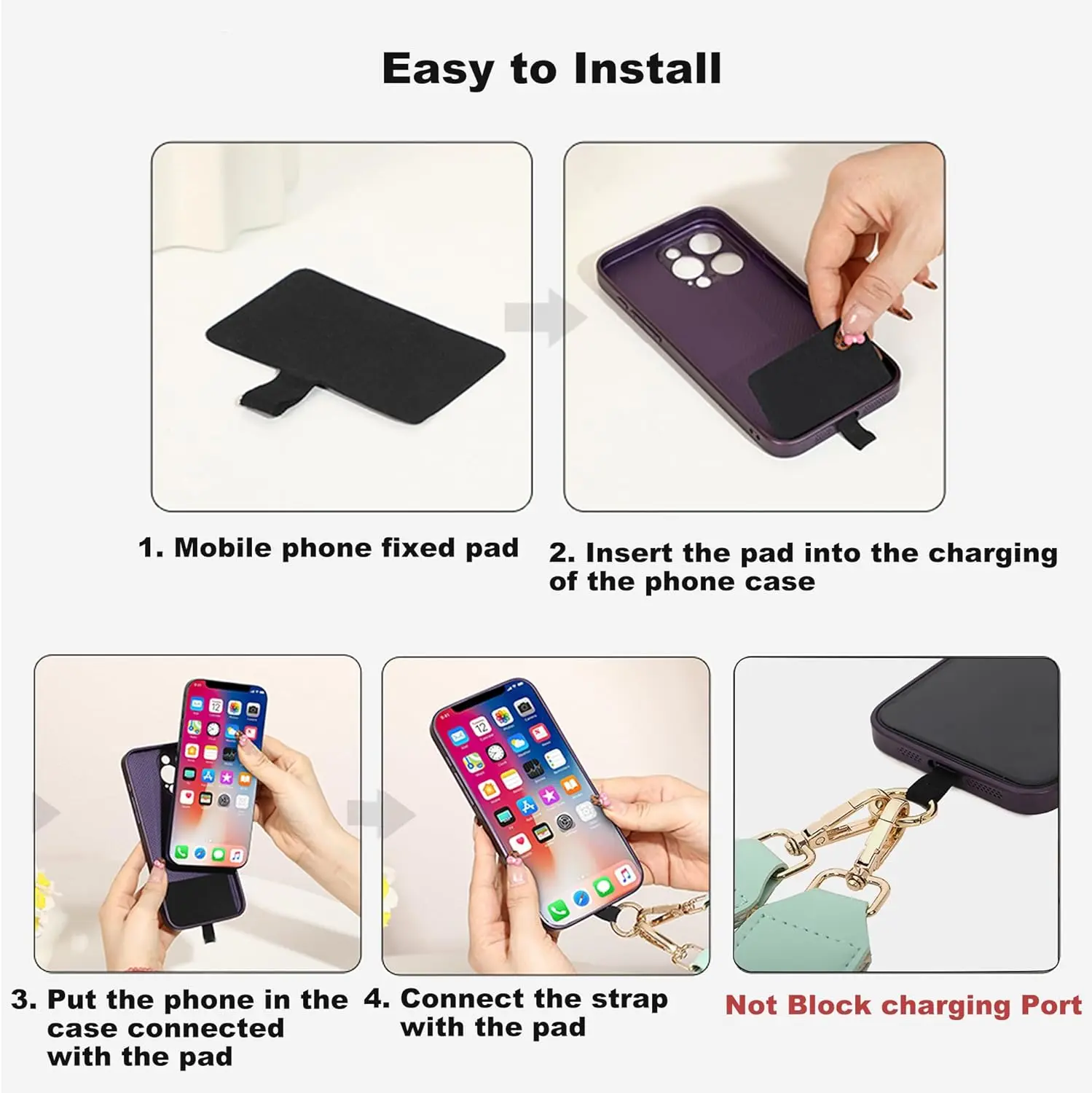 Easy to Install

1. Mobile phone fixed pad

2. Insert the pad into the charging of the phone case

3. Put the phone in the case connected with the pad

4. Connect the strap with the pad

Not Block charging Port