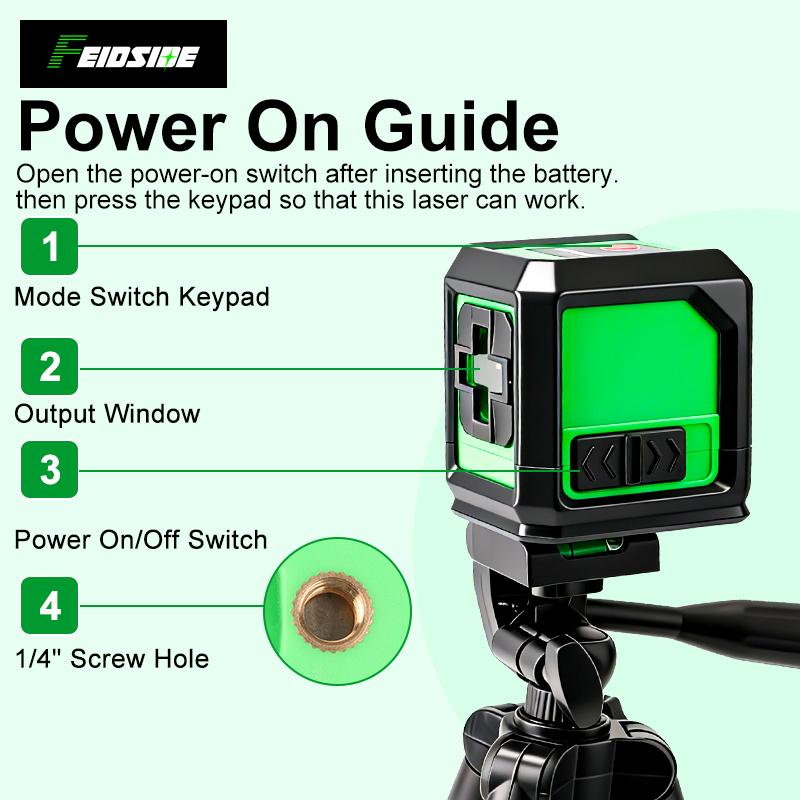 FEIDSIDE

Power On Guide

Open the power-on switch after inserting the battery. then press the keypad so that this laser can work.

1

Mode Switch Keypad

2

Output Window

3

Power On/Off Switch

4

1/4" Screw Hole