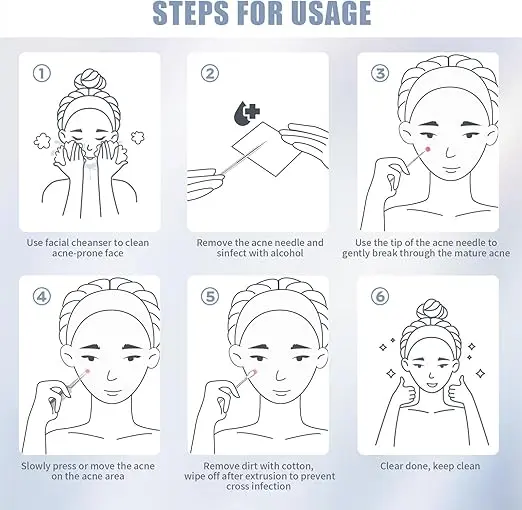 STEPS FOR USAGE

①

Use facial cheanser to clean acne-prone face

②

Remove the acne needle and sinfect with alcohol

③

Use the tip of the acne needle to gently break through the mature acne

④

Slowly press or move the acne on the acne area

⑤

Remove dirt with cotton, wipe off after extrusion to prevent cross infection

⑥

Clear done, keep clean