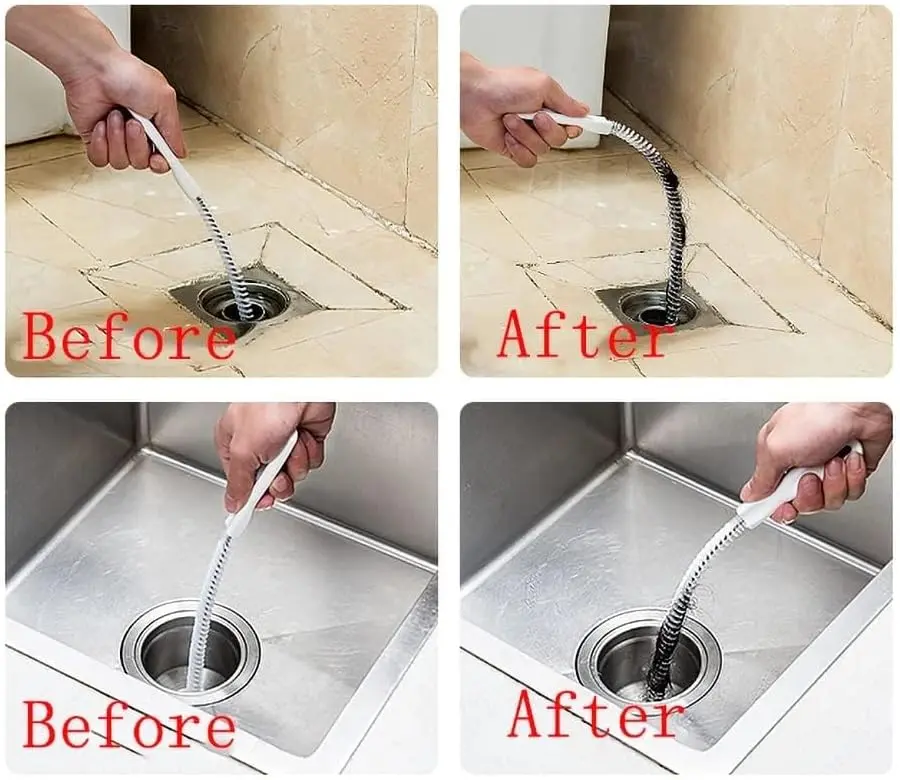 Before

After

Before

After