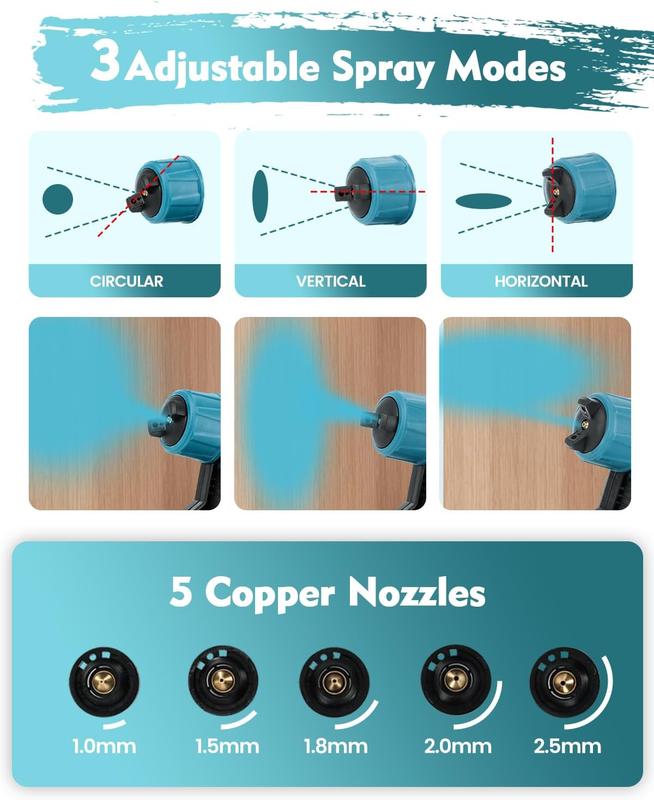 3 Adjustable Spray Modes

CIRCULAR

VERTICAL

HORIZONTAL

5 Copper Nozzles

1.0mm

1.5mm

1.8mm

2.0mm

2.5mm