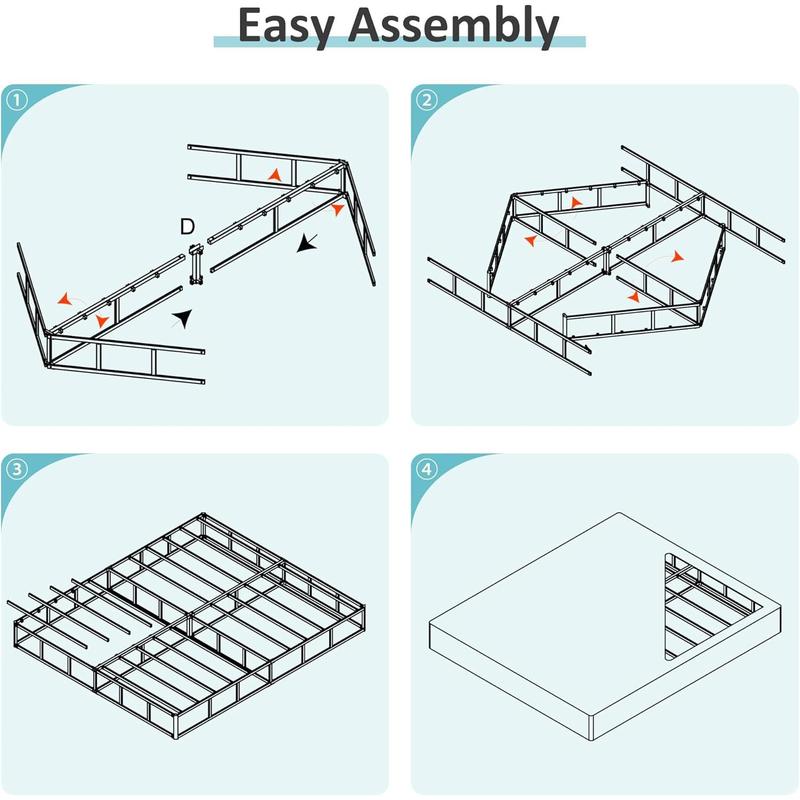 Easy Assembly

①

D

②

③

④