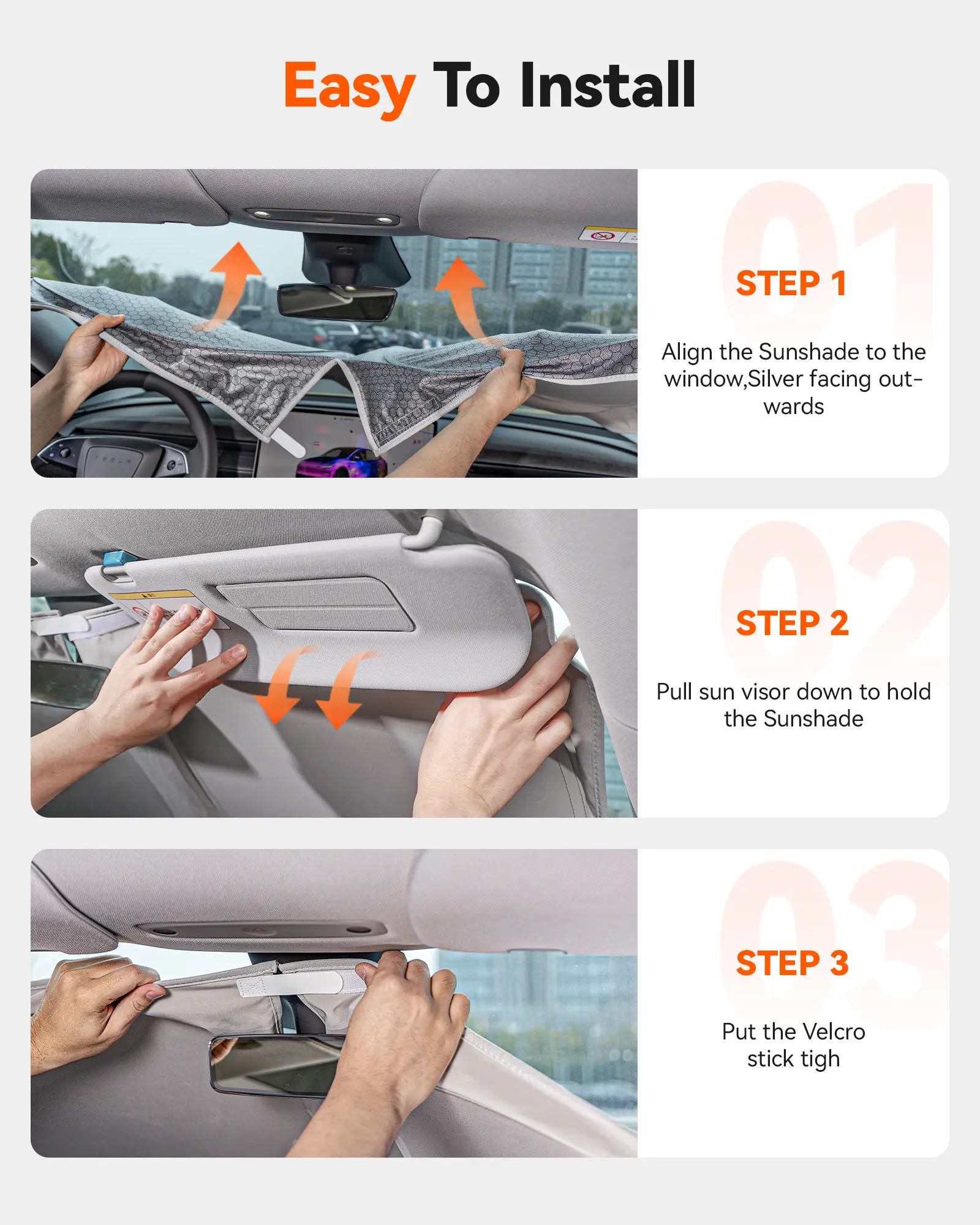 Easy To Install

01

STEP 1

Align the Sunshade to the window,Silver facing outwards

02

STEP 2

Pull sun visor down to hold the Sunshade

03

STEP 3

Put the Velcro stick tigh