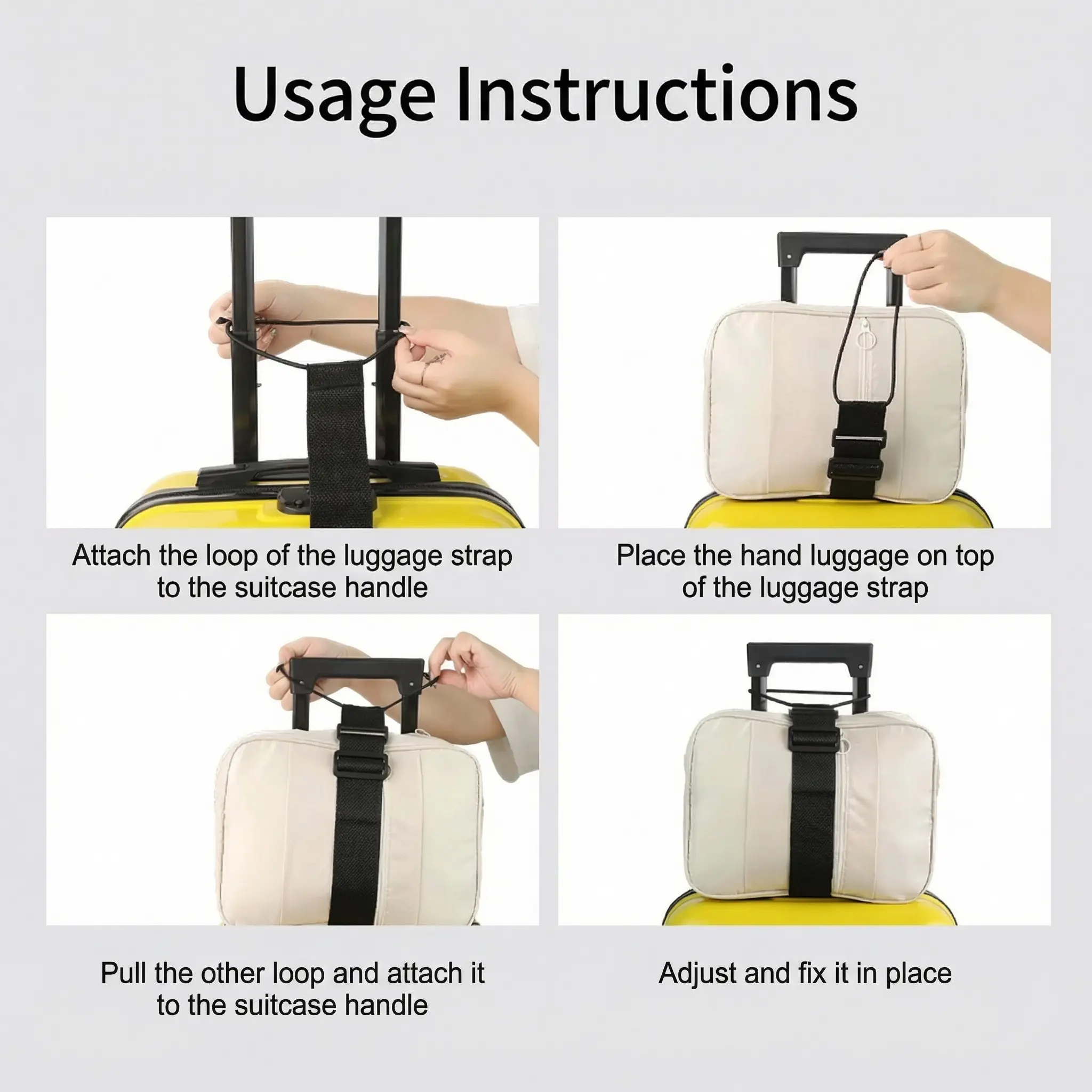 Usage Instructions

Attach the loop of the luggage strap to the suitcase handle

Place the hand luggage on top of the luggage strap

Pull the other loop and attach it to the suitcase handle

Adjust and fix it in place