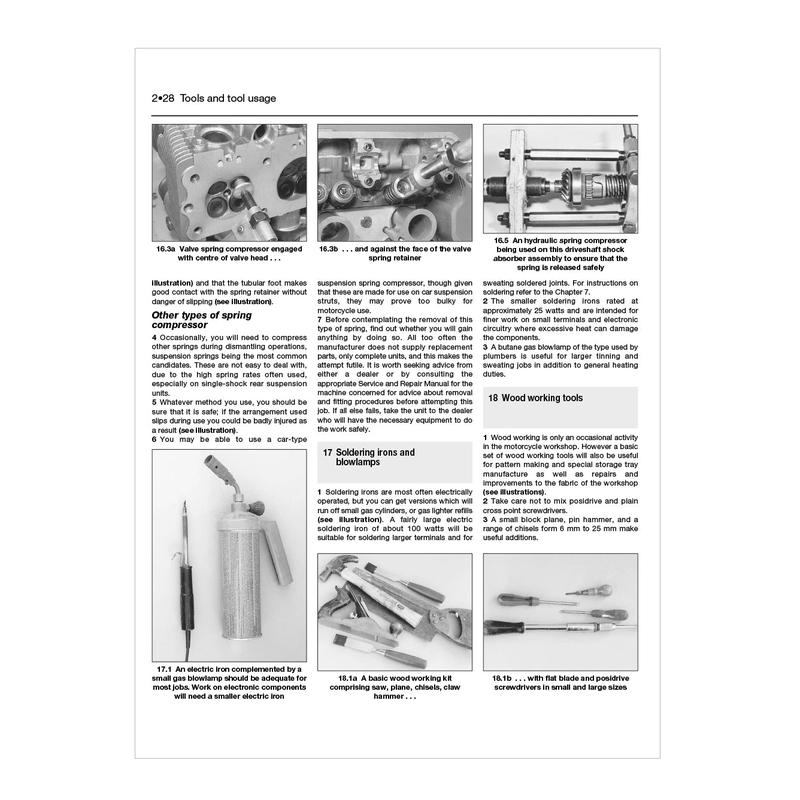 2•28 Tools and tool usage

16.3a Valve spring compressor engaged with centre of valve head . . .

16.3b . . . and against the face of the valve spring retainer

16.5 An hydraulic spring compressor being used on this driveshaft shock absorber assembly to ensure that the spring is released safely

illustration) and that the tubular foot makes good contact with the spring retainer without danger of slipping (see illustration).

Other types of spring compressor

4 Occasionally, you will need to compress other springs during dismantling operations, suspension springs being the most common candidates. These are not easy to deal with, due to the high spring rates often used, especially on single-shock rear suspension units.

5 Whatever method you use, you should be sure that it is safe; if the arrangement used slips during use you could be badly injured as a result (see illustration).

6 You may be able to use a car-type suspension spring compressor, though given that these are made for use on car suspension struts, they may prove too bulky for motorcycle use.

7 Before contemplating the removal of this type of spring, find out whether you will gain anything by doing so. All too often the manufacturer does not supply replacement parts, only complete units, and this makes the attempt futile. It is worth seeking advice from either a dealer or by consulting the appropriate Service and Repair Manual for the machine concerned for advice about removal and fitting procedures before attempting this job. If all else fails, take the unit to the dealer who will have the necessary equipment to do the work safely.

17 Soldering irons and blowlamps

1 Soldering irons are most often electrically operated, but you can get versions which will run off small gas cylinders, or gas lighter refills (see illustration). A fairly large electric soldering iron of about 100 watts will be suitable for soldering larger terminals and for sweating soldered joints. For instructions on soldering refer to the Chapter 7.

2 The smaller soldering irons rated at approximately 25 watts and are intended for finer work on small terminals and electronic circuitry where excessive heat can damage the components.

3 A butane gas blowlamp of the type used by plumbers is useful for larger tinning and sweating jobs in addition to general heating duties.

18 Wood working tools

1 Wood working is only an occasional activity in the motorcycle workshop. However a basic set of wood working tools will also be useful for pattern making and special storage tray manufacture as well as repairs and improvements to the fabric of the workshop (see illustrations).

2 Take care not to mix posidrive and plain cross point screwdrivers.

3 A small block plane, pin hammer, and a range of chisels form 6 mm to 25 mm make useful additions.

17.1 An electric iron complemented by a small gas blowlamp should be adequate for most jobs. Work on electronic components will need a smaller electric iron

18.1a A basic wood working kit comprising saw, plane, chisels, claw hammer . . .

18.1b . . . with flat blade and posidrive screwdrivers in small and large sizes