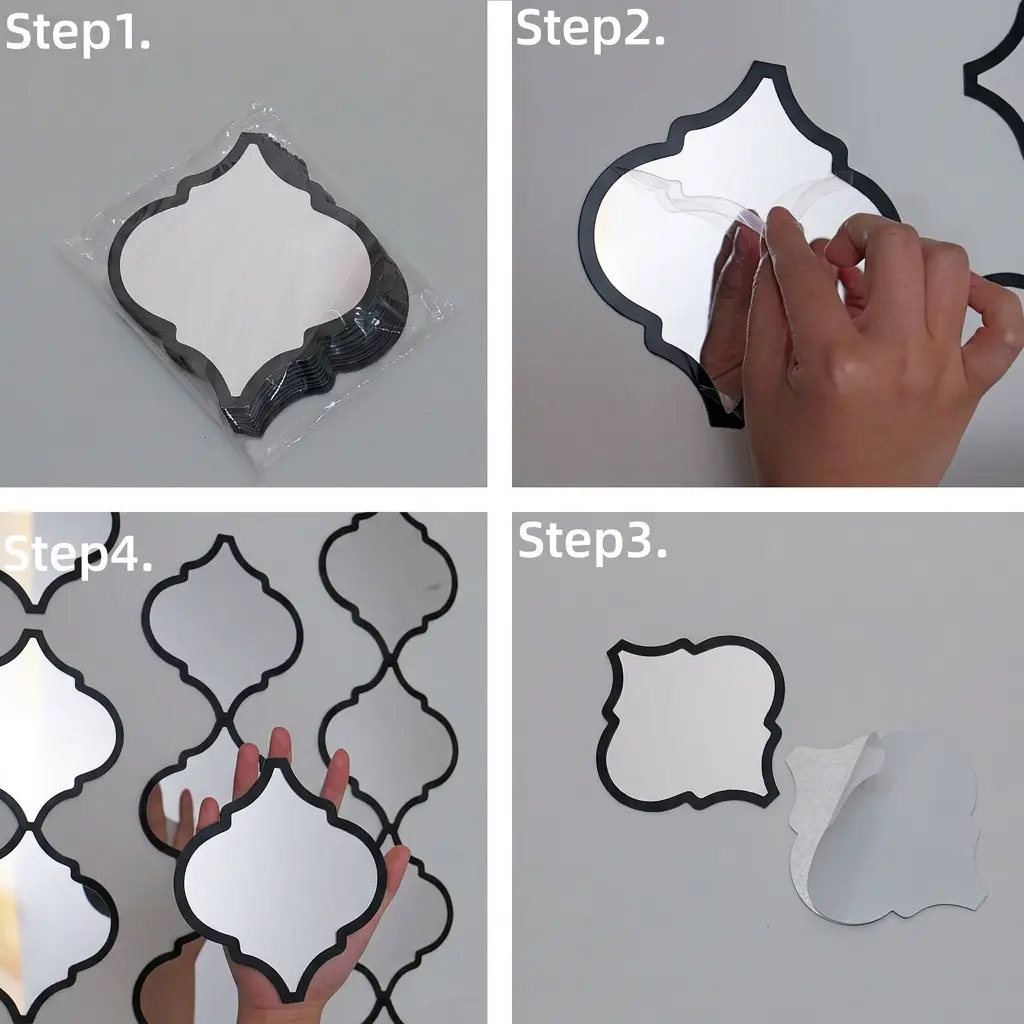 Step1.

Step2.

Step4.

Step3.