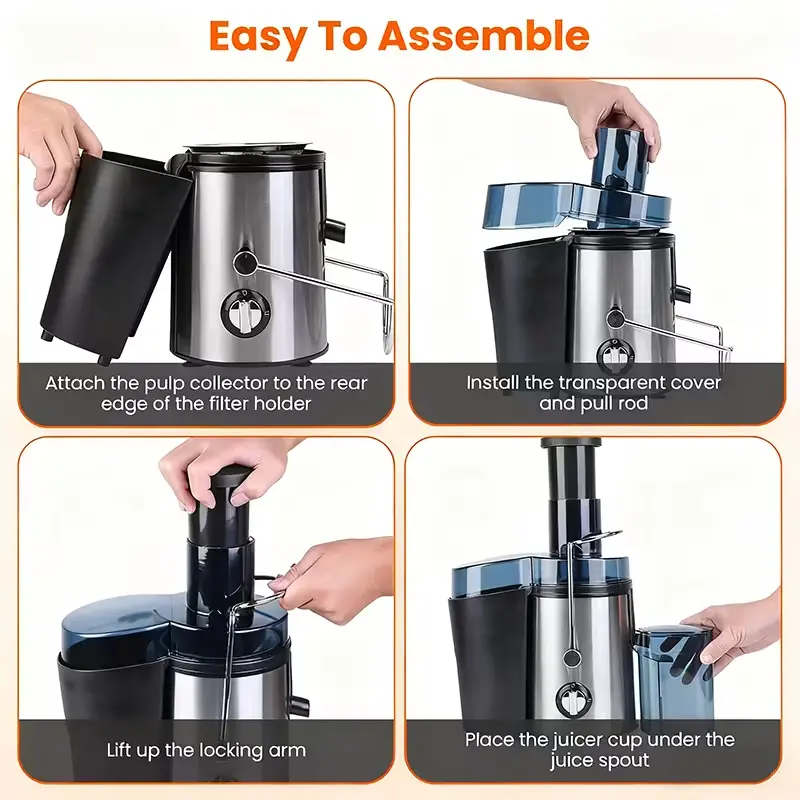 Easy To Assemble

Attach the pulp collector to the rear edge of the filter holder

Install the transparent cover and pull rod

Lift up the locking arm

Place the juicer cup under the juice spout