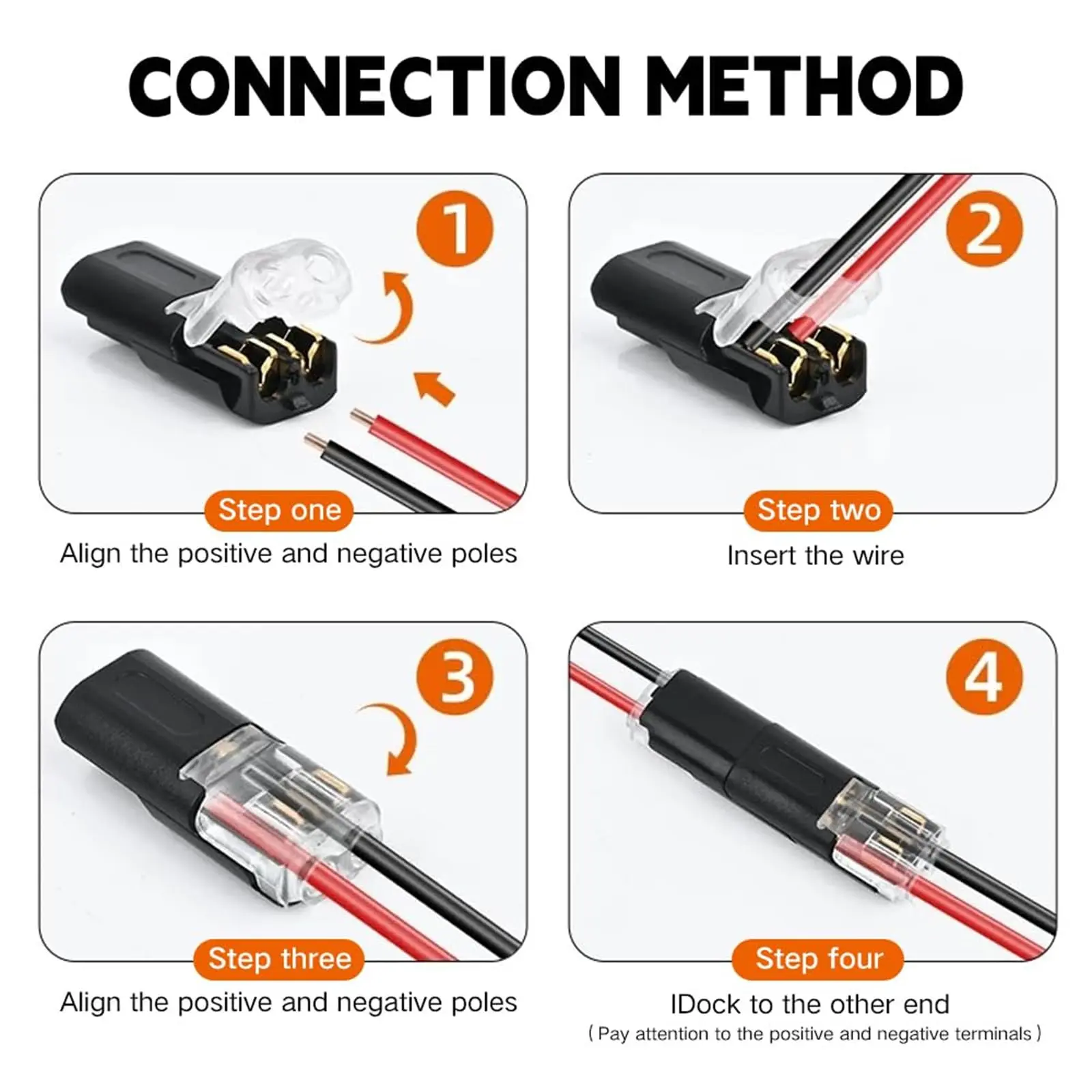 CONNECTION METHOD

1

Step one

Align the positive and negative poles

2

Step two

Insert the wire

3

Step three

Align the positive and negative poles

4

Step four

IDock to the other end

( Pay attention to the positive and negative terminals )