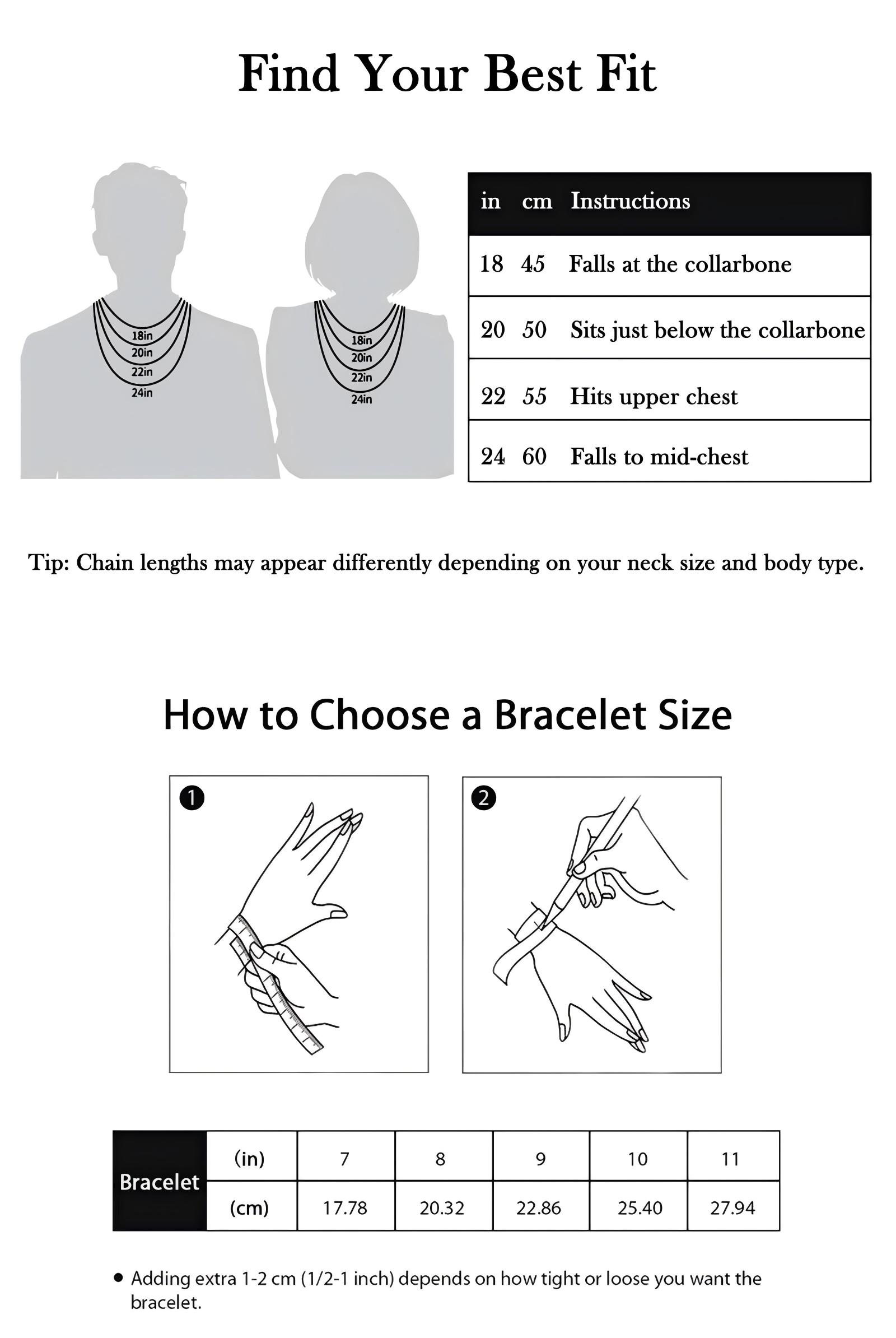 Find Your Best Fit

18in
20in
22in
24in

18in
20in
22in
24in

| in | cm | Instructions |
|---|---|---|
| 18 | 45 | Falls at the collarbone |
| 20 | 50 | Sits just below the collarbone |
| 22 | 55 | Hits upper chest |
| 24 | 60 | Falls to mid-chest |

Tip: Chain lengths may appear differently depending on your neck size and body type.

How to Choose a Bracelet Size

1

2

| Bracelet | (in) | 7 | 8 | 9 | 10 | 11 |
|---|---|---|---|---|---|---|
| | (cm) | 17.78 | 20.32 | 22.86 | 25.40 | 27.94 |

• Adding extra 1-2 cm (1/2-1 inch) depends on how tight or loose you want the bracelet.