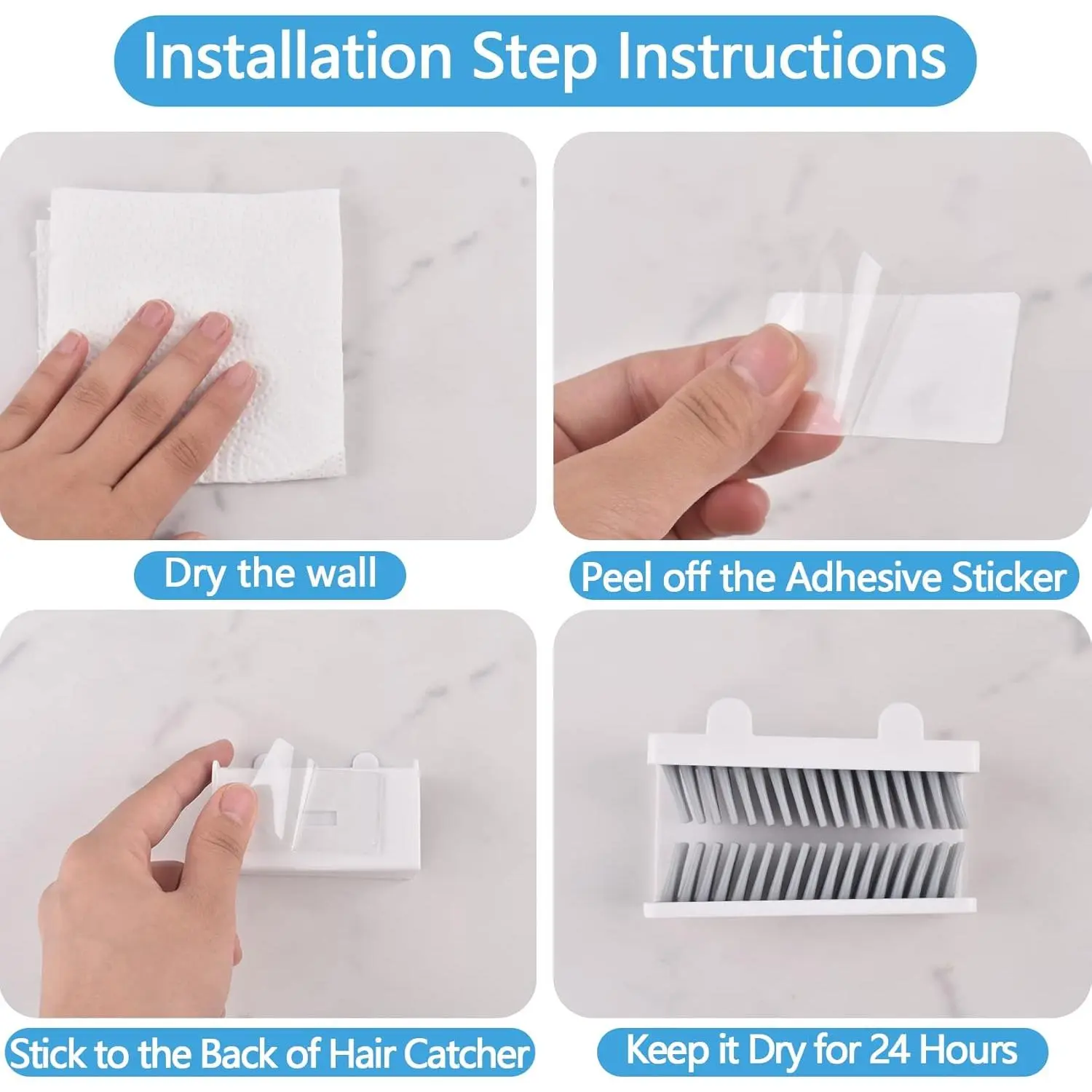 Installation Step Instructions

Dry the wall

Peel off the Adhesive Sticker

Stick to the Back of Hair Catcher

Keep it Dry for 24 Hours