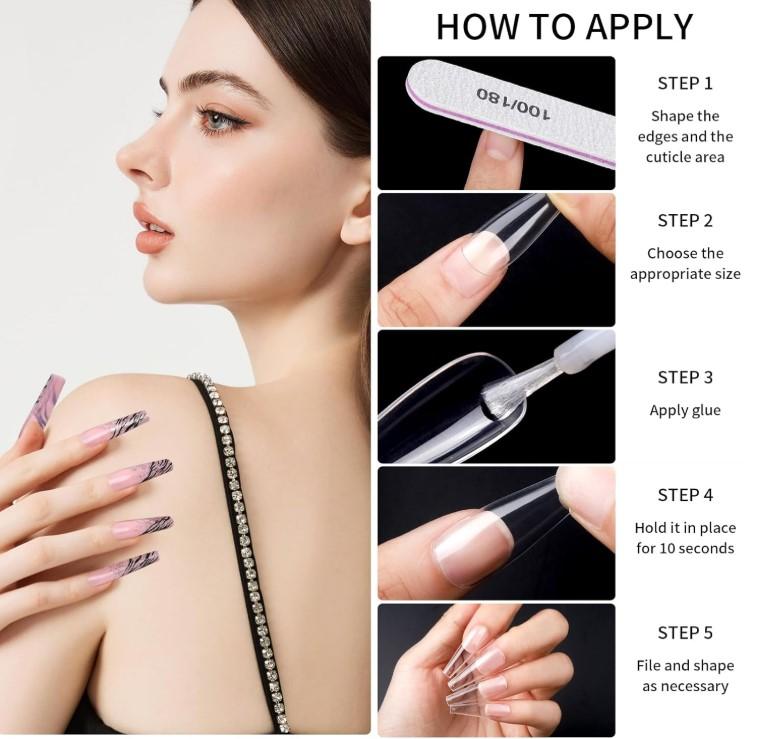 HOW TO APPLY

100/180

STEP 1
Shape the edges and the cuticle area

STEP 2
Choose the appropriate size

STEP 3
Apply glue

STEP 4
Hold it in place for 10 seconds

STEP 5
File and shape as necessary