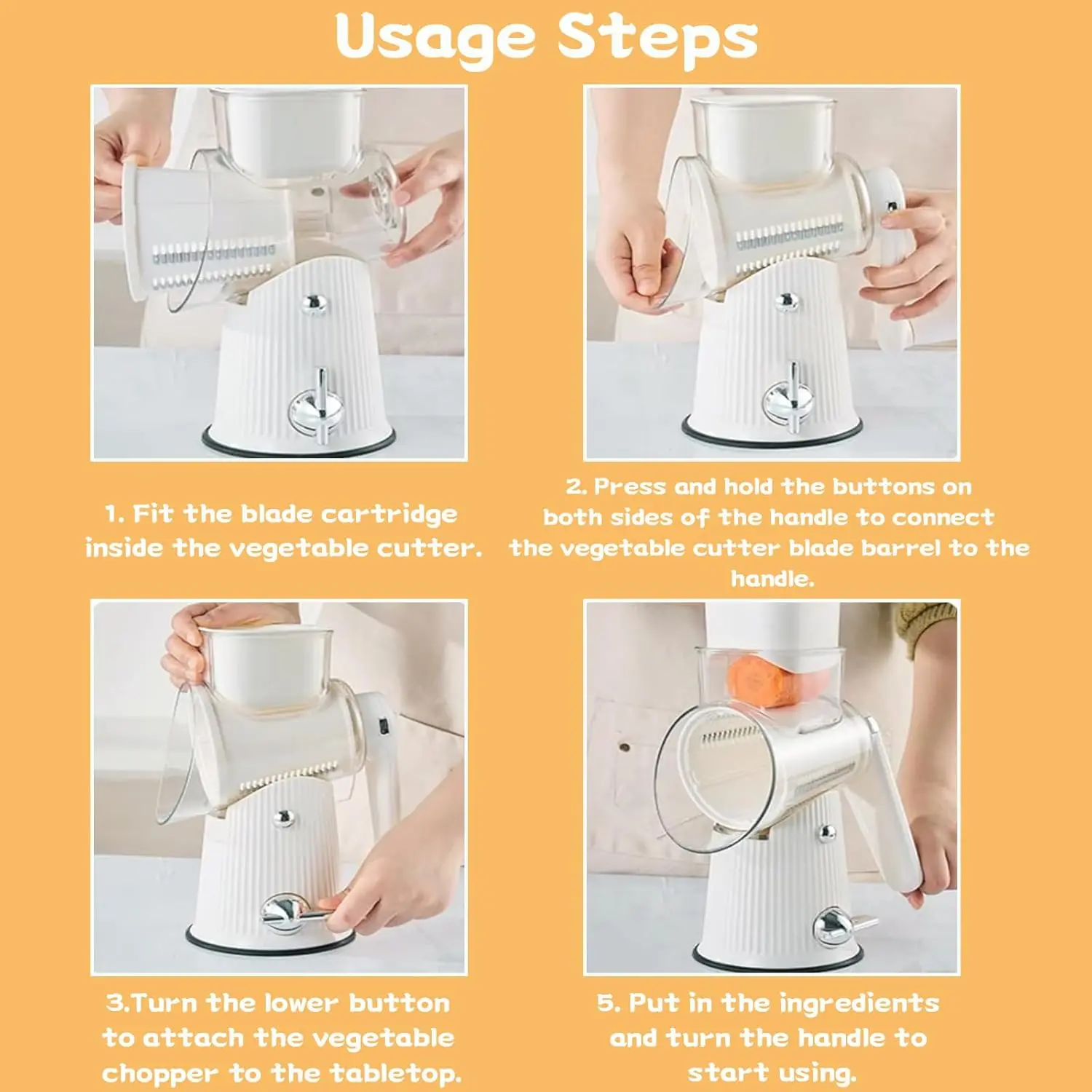 Usage Steps

1. Fit the blade cartridge inside the vegetable cutter.

2. Press and hold the buttons on both sides of the handle to connect the vegetable cutter blade barrel to the handle.

3.Turn the lower button to attach the vegetable chopper to the tabletop.

5. Put in the ingredients and turn the handle to start using.