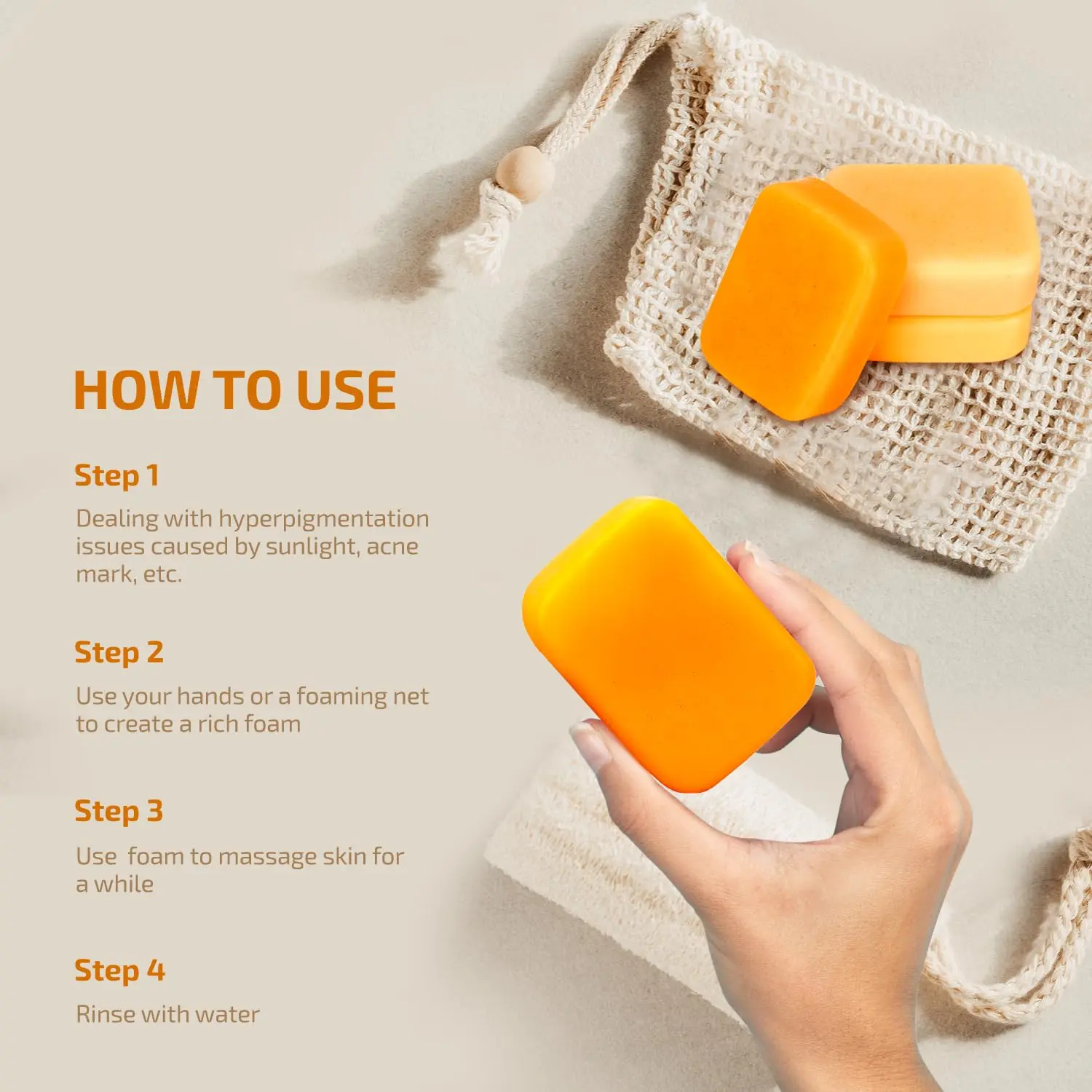 HOW TO USE

Step 1

Dealing with hyperpigmentation issues caused by sunlight, acne mark, etc.

Step 2

Use your hands or a foaming net to create a rich foam

Step 3

Use  foam to massage skin for a while

Step 4

Rinse with water