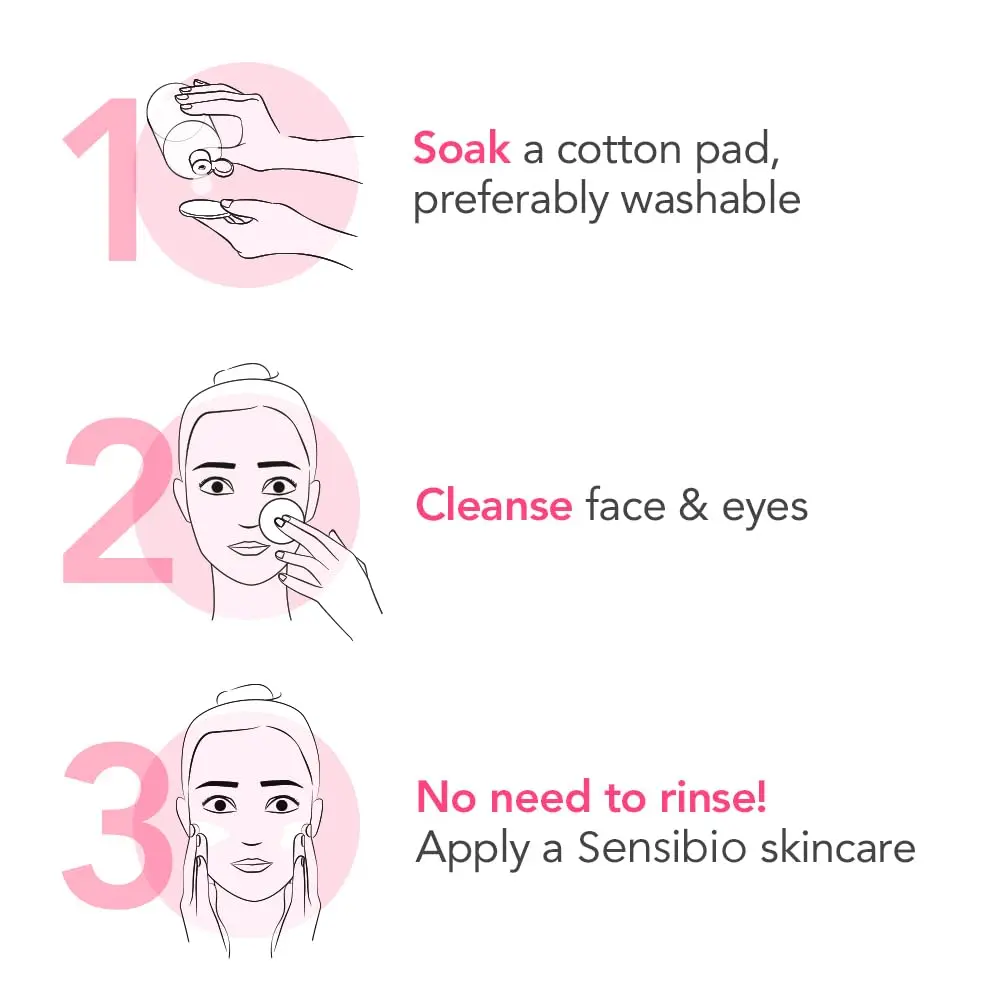 1
Soak a cotton pad, preferably washable

2
Cleanse face & eyes

3
No need to rinse!
Apply a Sensibio skincare