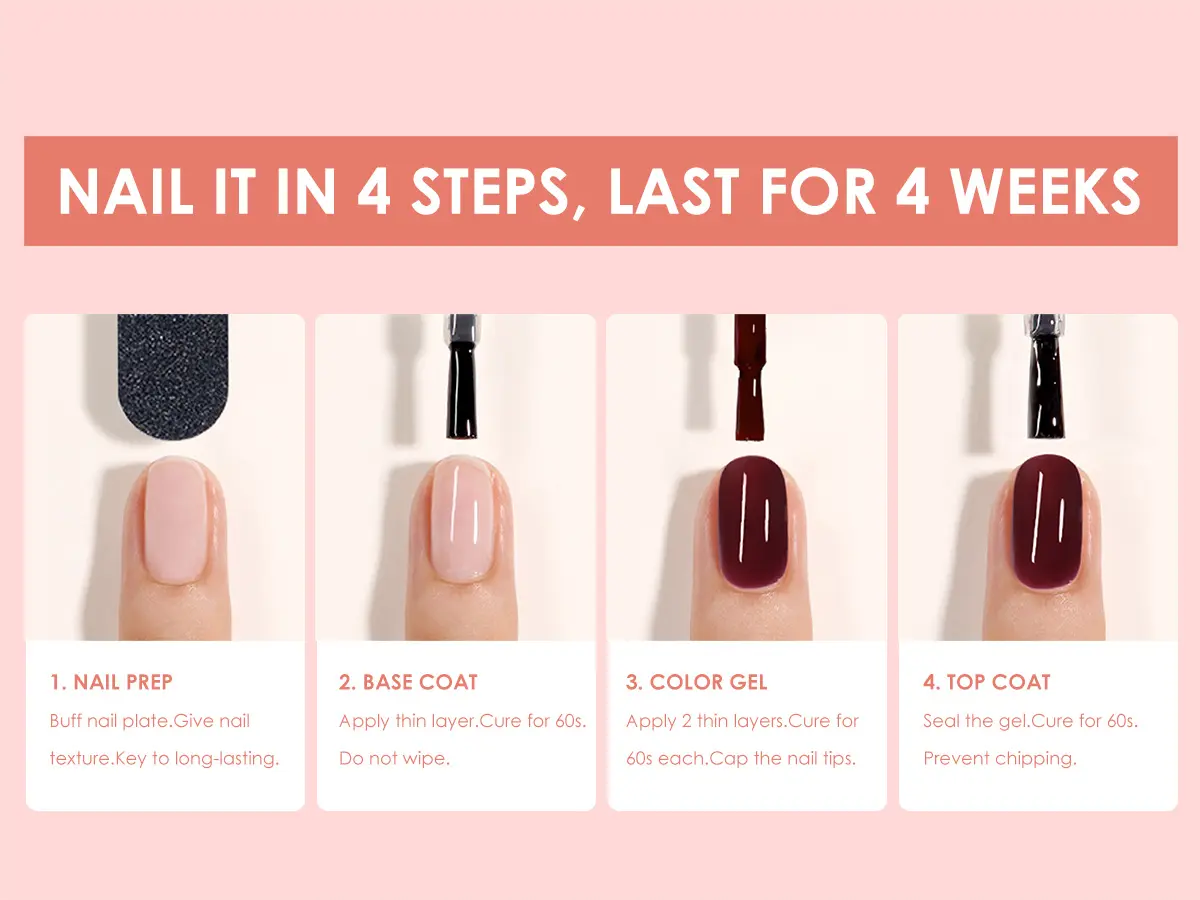 NAIL IT IN 4 STEPS, LAST FOR 4 WEEKS

1. NAIL PREP
Buff nail plate.Give nail texture.Key to long-lasting.

2. BASE COAT
Apply thin layer.Cure for 60s. Do not wipe.

3. COLOR GEL
Apply 2 thin layers.Cure for 60s each.Cap the nail tips.

4. TOP COAT
Seal the gel.Cure for 60s. Prevent chipping.