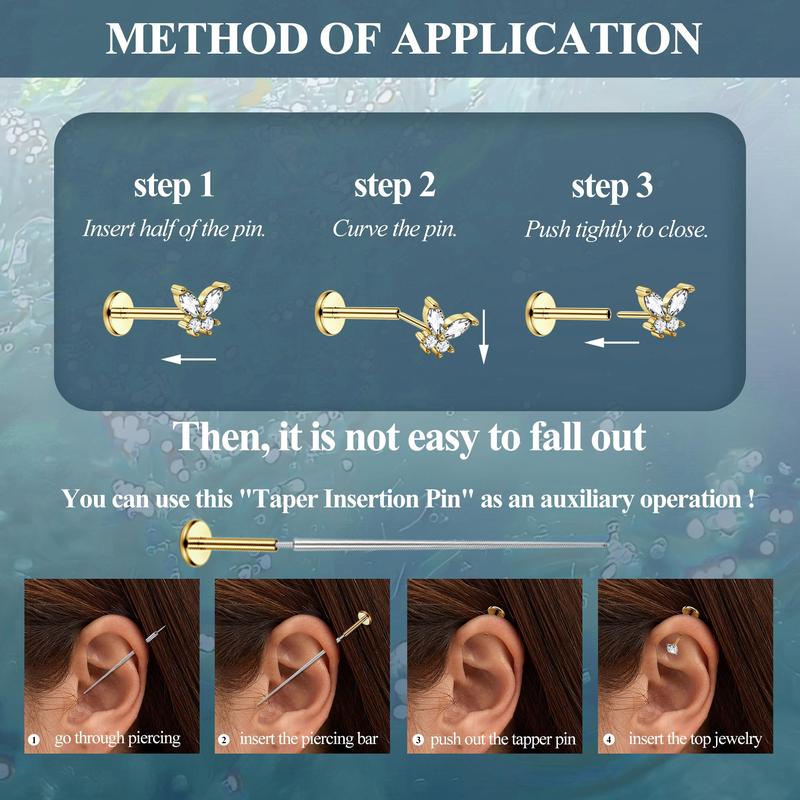 METHOD OF APPLICATION

step 1
Insert half of the pin.

step 2
Curve the pin.

step 3
Push tightly to close.

Then, it is not easy to fall out

You can use this "Taper Insertion Pin" as an auxiliary operation !

1 go through piercing

2 insert the piercing bar

3 push out the tapper pin

4 insert the top jewelry