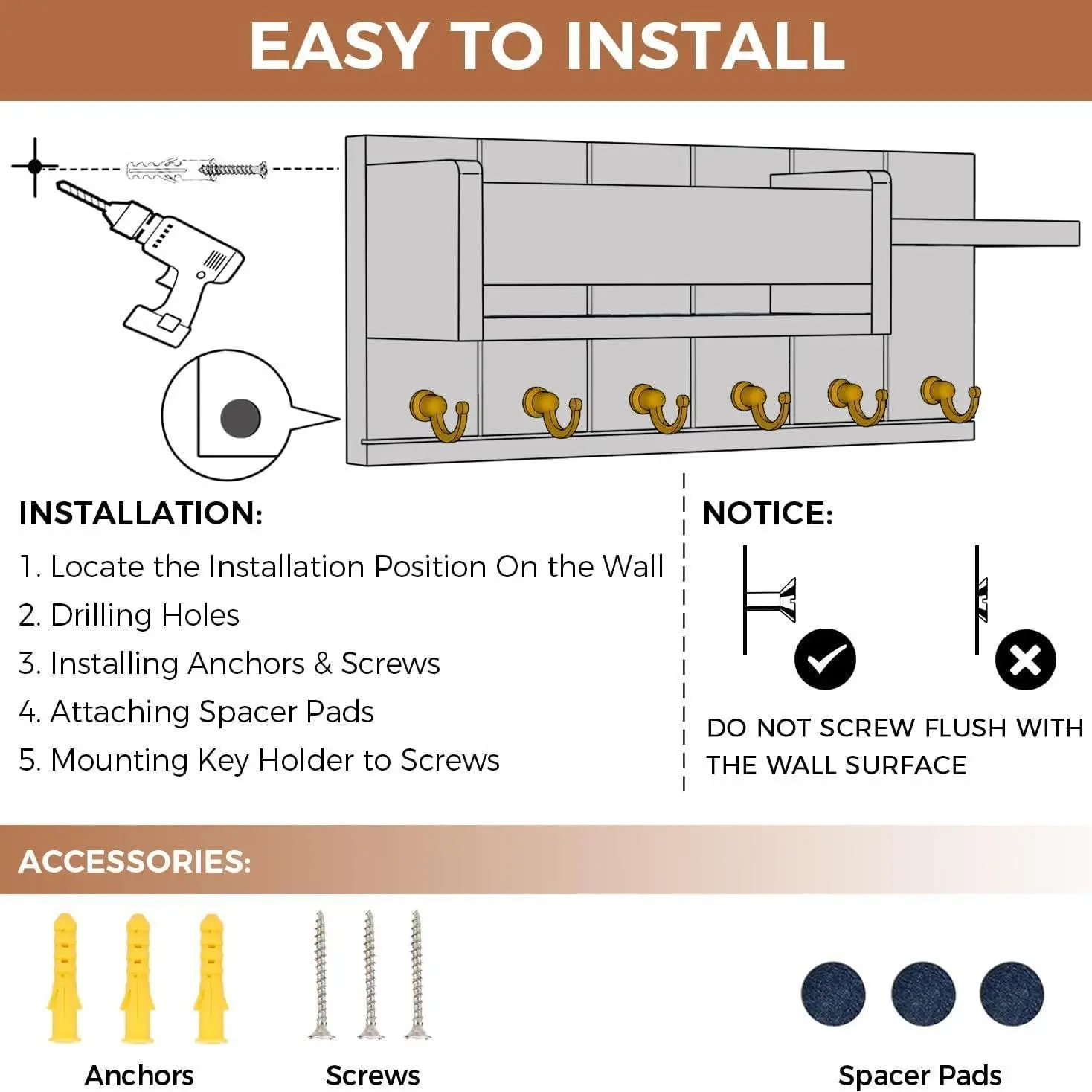 EASY TO INSTALL

INSTALLATION:

1. Locate the Installation Position On the Wall
2. Drilling Holes
3. Installing Anchors & Screws
4. Attaching Spacer Pads
5. Mounting Key Holder to Screws

NOTICE:

DO NOT SCREW FLUSH WITH THE WALL SURFACE

ACCESSORIES:

Anchors

Screws

Spacer Pads