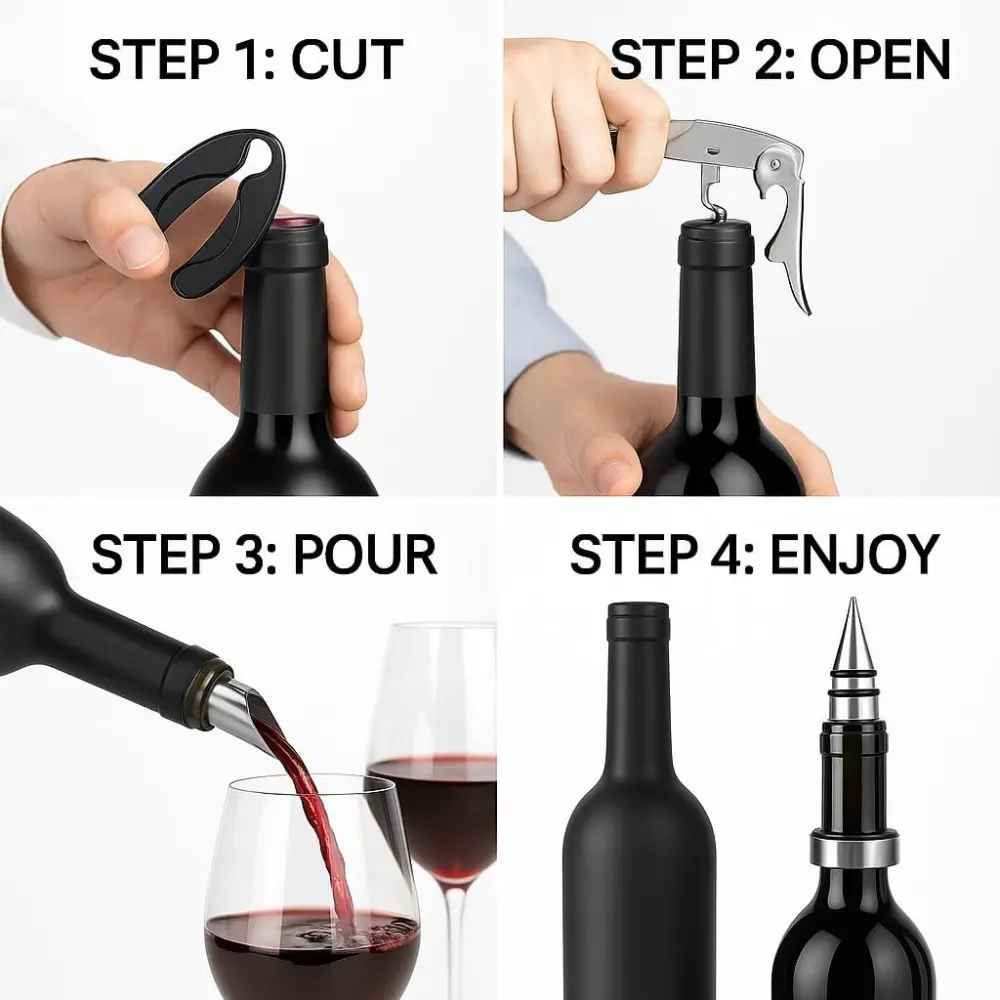 STEP 1: CUT

STEP 2: OPEN

STEP 3: POUR

STEP 4: ENJOY