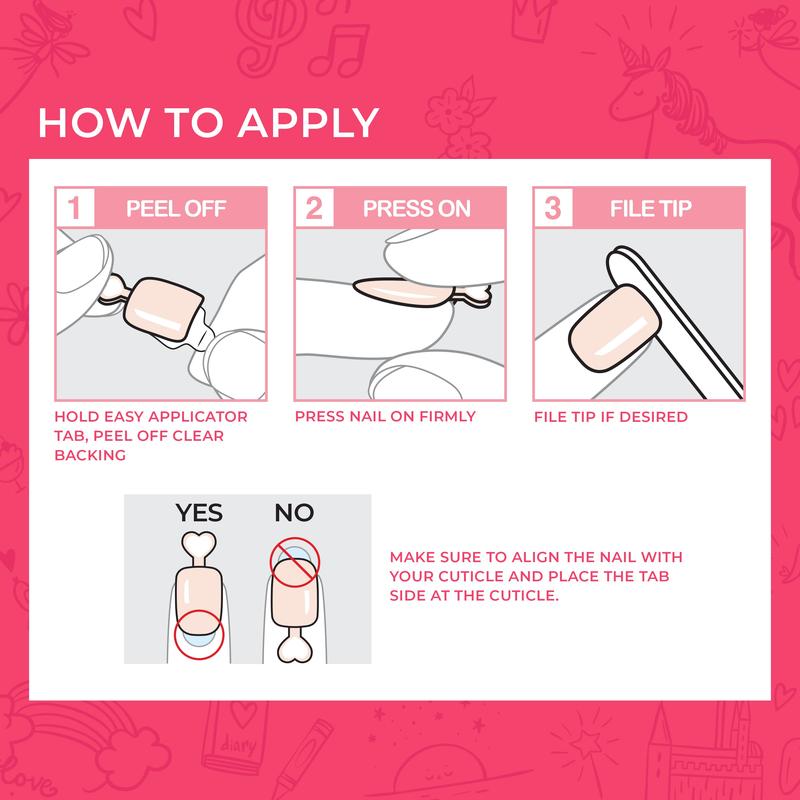 HOW TO APPLY

1 PEEL OFF

HOLD EASY APPLICATOR TAB, PEEL OFF CLEAR BACKING

2 PRESS ON

PRESS NAIL ON FIRMLY

3 FILE TIP

FILE TIP IF DESIRED

YES NO

MAKE SURE TO ALIGN THE NAIL WITH YOUR CUTICLE AND PLACE THE TAB SIDE AT THE CUTICLE.

diary

Love