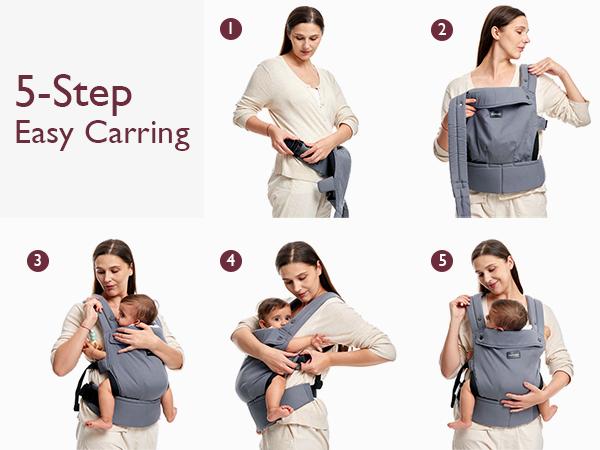 5-Step
Easy Carring

1

2

3

4

5