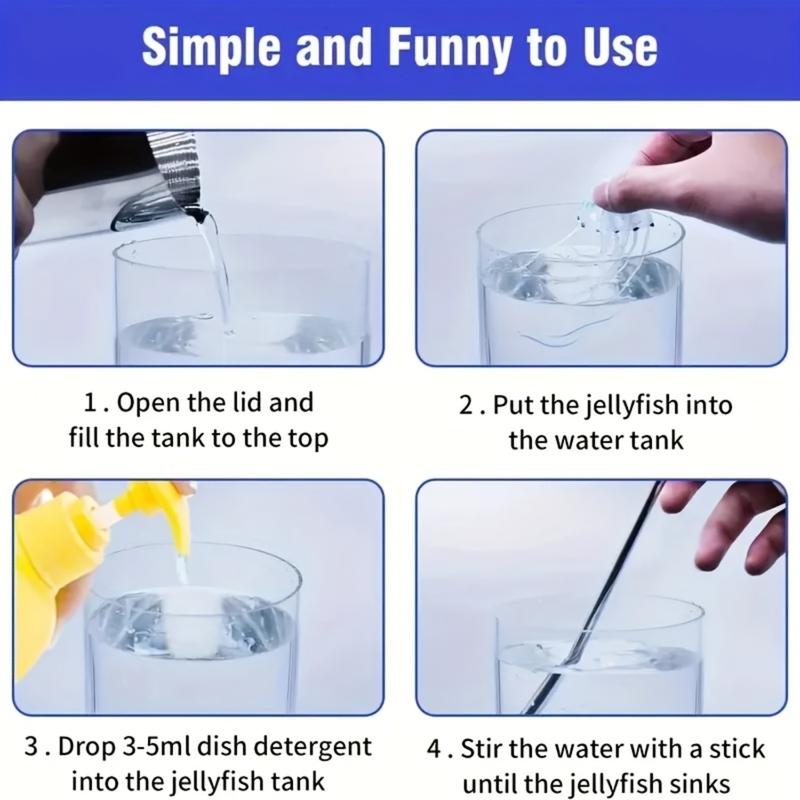 Simple and Funny to Use

1 . Open the lid and fill the tank to the top

2 . Put the jellyfish into the water tank

3 . Drop 3-5ml dish detergent into the jellyfish tank

4 . Stir the water with a stick until the jellyfish sinks