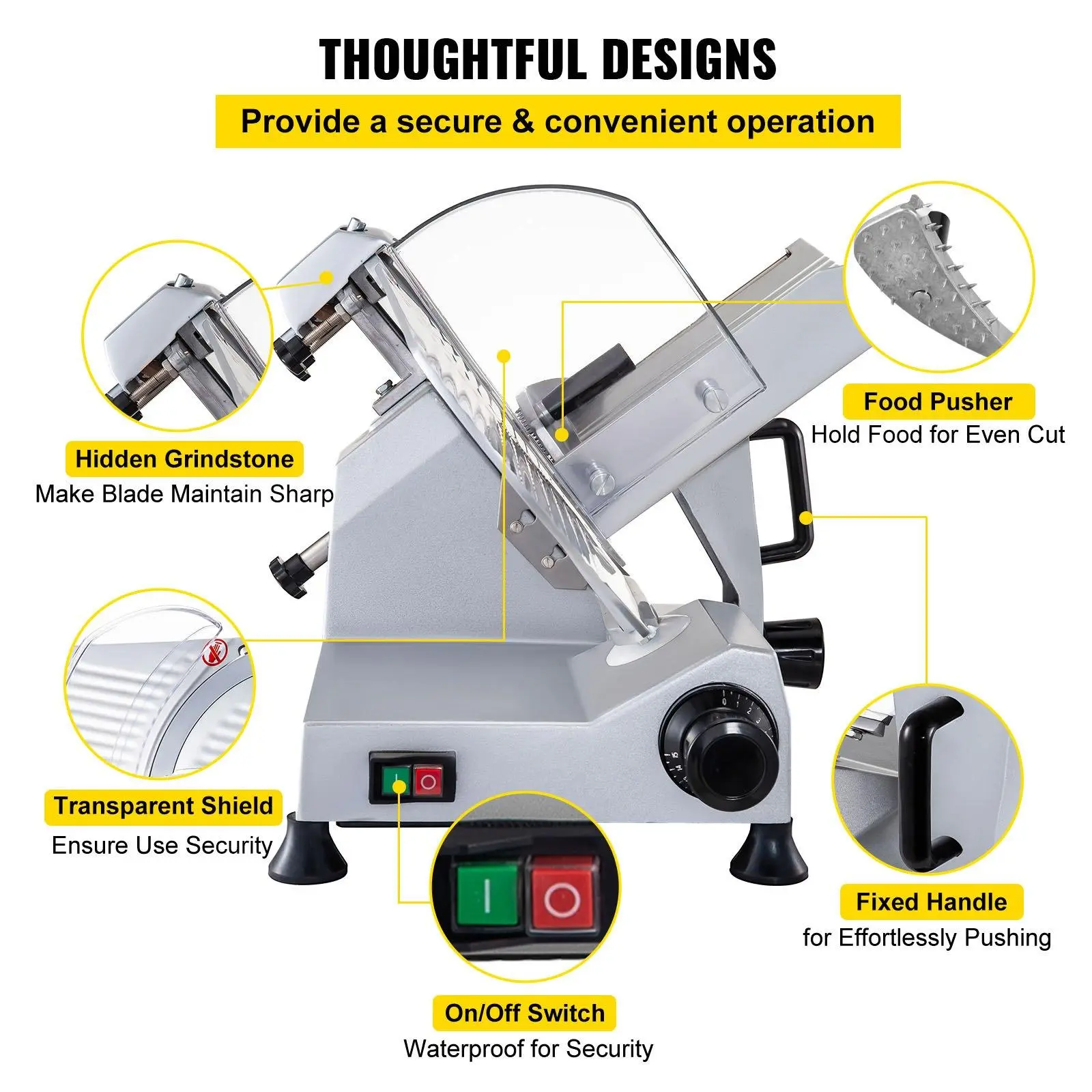 THOUGHTFUL DESIGNS

Provide a secure & convenient operation

Hidden Grindstone
Make Blade Maintain Sharp

Food Pusher
Hold Food for Even Cut

Transparent Shield
Ensure Use Security

Fixed Handle
for Effortlessly Pushing

On/Off Switch
Waterproof for Security