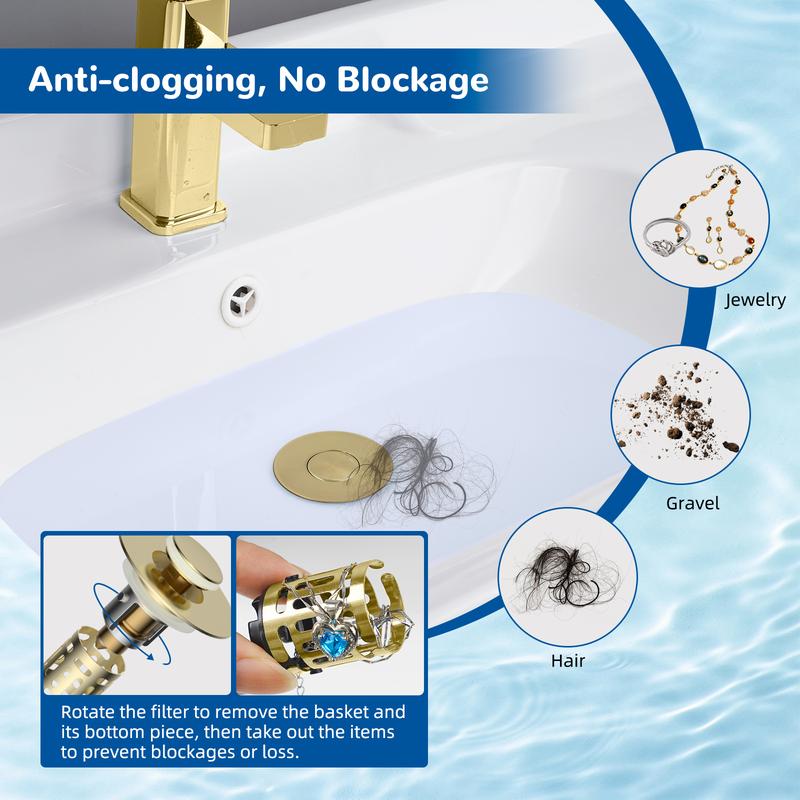 Anti-clogging, No Blockage

Jewelry

Gravel

Hair

Rotate the filter to remove the basket and its bottom piece, then take out the items to prevent blockages or loss.