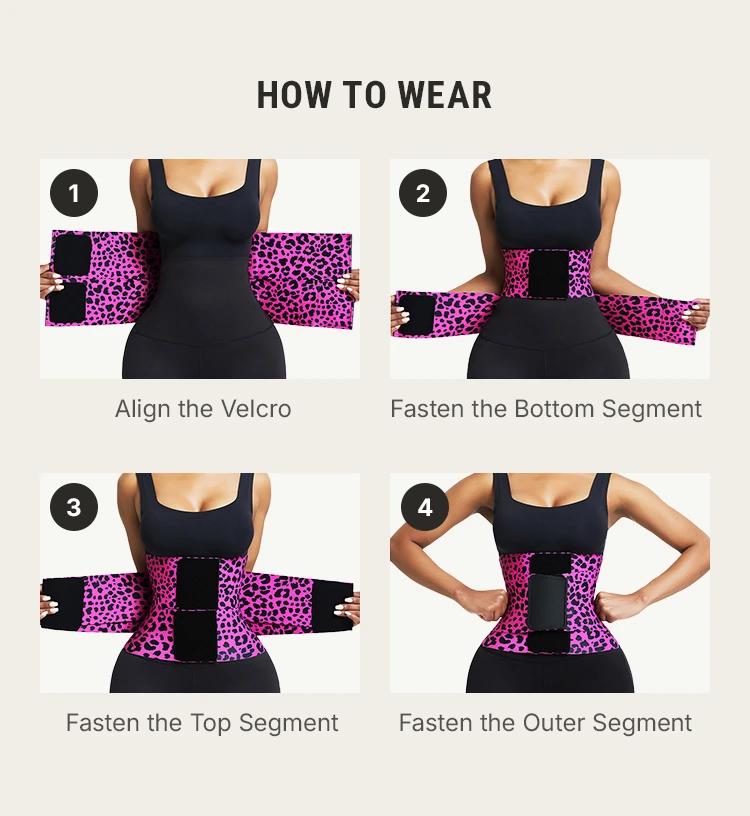 HOW TO WEAR

1

Align the Velcro

2

Fasten the Bottom Segment

3

Fasten the Top Segment

4

Fasten the Outer Segment