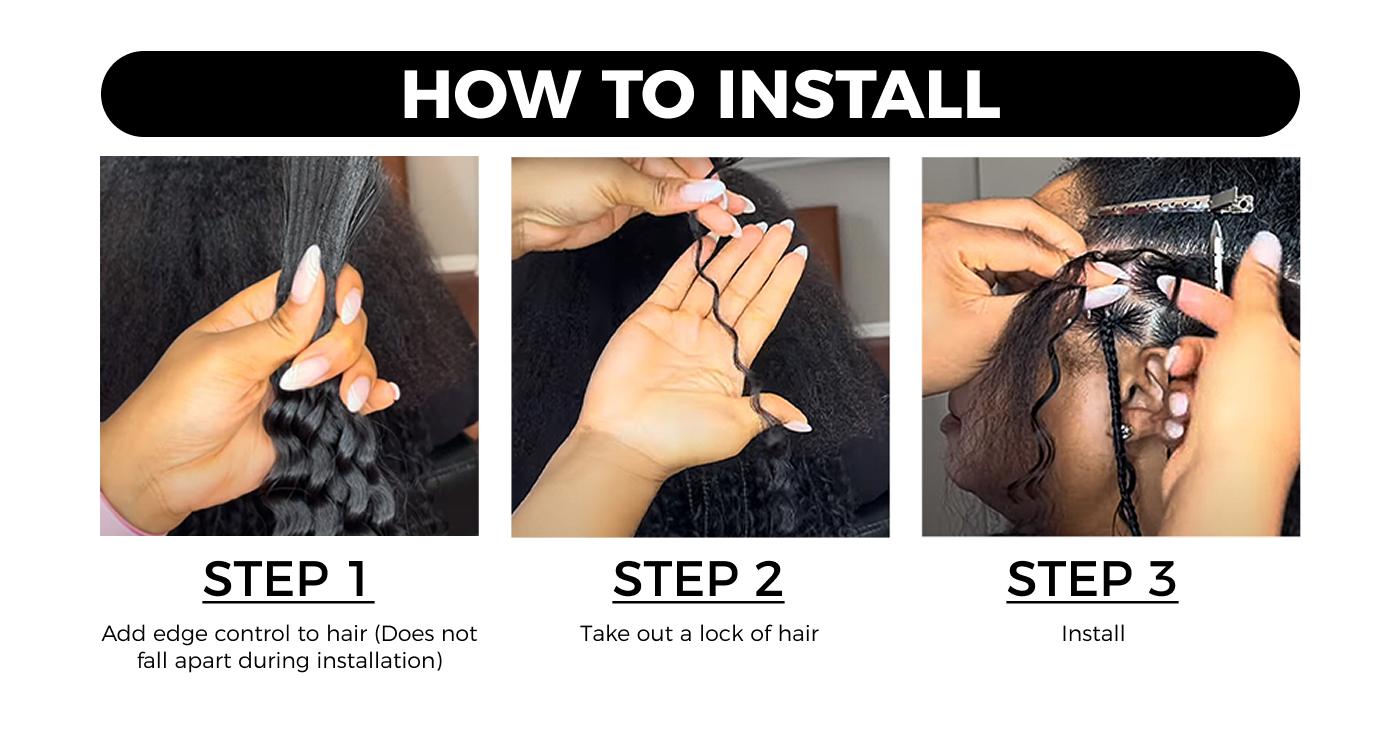 HOW TO INSTALL

STEP 1

Add edge control to hair (Does not fall apart during installation)

STEP 2

Take out a lock of hair

STEP 3

Install