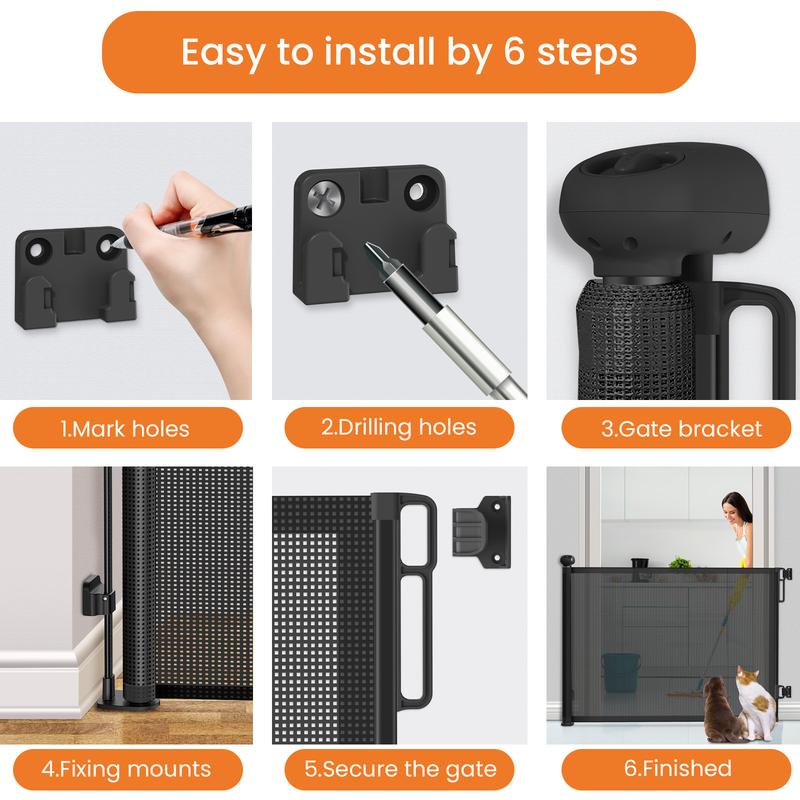 Easy to install by 6 steps

1.Mark holes

2.Drilling holes

3.Gate bracket

4.Fixing mounts

5.Secure the gate

6.Finished