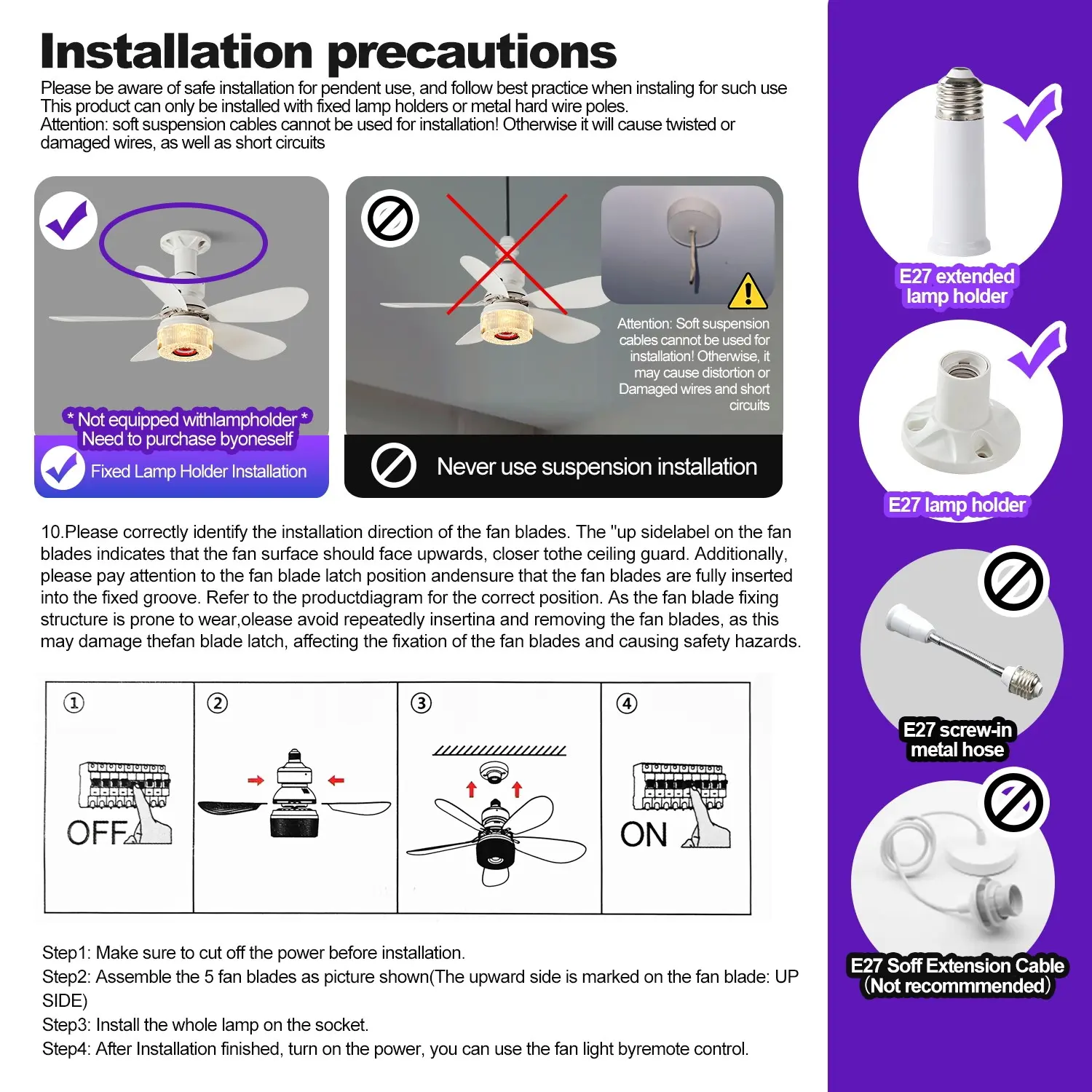 Installation precautions

Please be aware of safe installation for pendent use, and follow best practice when instaling for such use
This product can only be installed with fixed lamp holders or metal hard wire poles.
Attention: soft suspension cables cannot be used for installation! Otherwise it will cause twisted or damaged wires, as well as short circuits

* Not equipped withlampholder *
Need to purchase byoneself

Fixed Lamp Holder Installation

Attention: Soft suspension cables cannot be used for installation! Otherwise, it may cause distortion or Damaged wires and short circuits

Never use suspension installation

10.Please correctly identify the installation direction of the fan blades. The "up sidelabel on the fan blades indicates that the fan surface should face upwards, closer tothe ceiling guard. Additionally, please pay attention to the fan blade latch position andensure that the fan blades are fully inserted into the fixed groove. Refer to the productdiagram for the correct position. As the fan blade fixing structure is prone to wear,olease avoid repeatedly insertina and removing the fan blades, as this may damage thefan blade latch, affecting the fixation of the fan blades and causing safety hazards.

①

OFF

②

③

④

ON

Step1: Make sure to cut off the power before installation.
Step2: Assemble the 5 fan blades as picture shown(The upward side is marked on the fan blade: UP SIDE)
Step3: Install the whole lamp on the socket.
Step4: After Installation finished, turn on the power, you can use the fan light byremote control.

E27 extended lamp holder

E27 lamp holder

E27 screw-in metal hose

E27 Soff Extension Cable (Not recommmended)