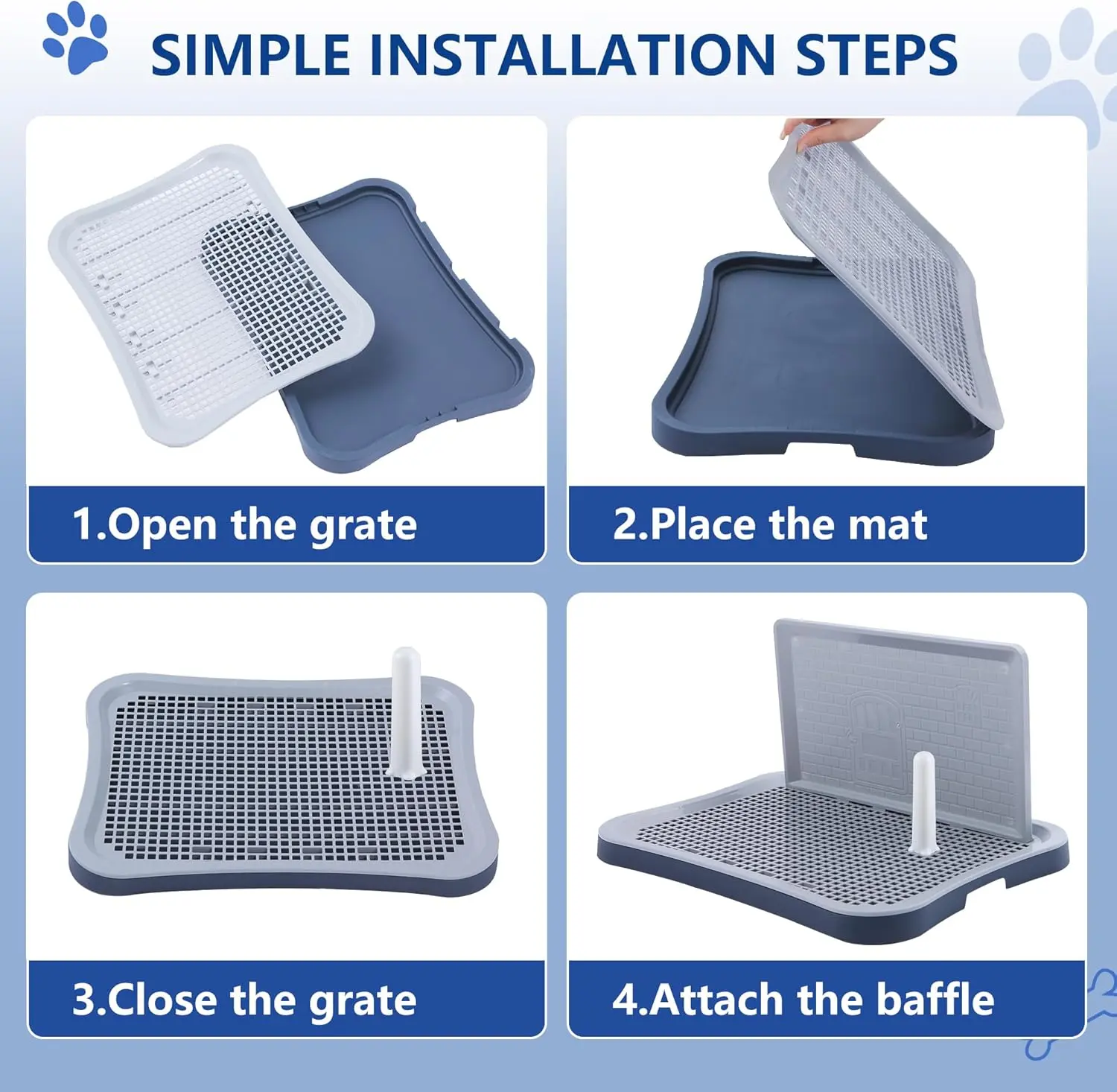 SIMPLE INSTALLATION STEPS

1.Open the grate

2.Place the mat

3.Close the grate

4.Attach the baffle