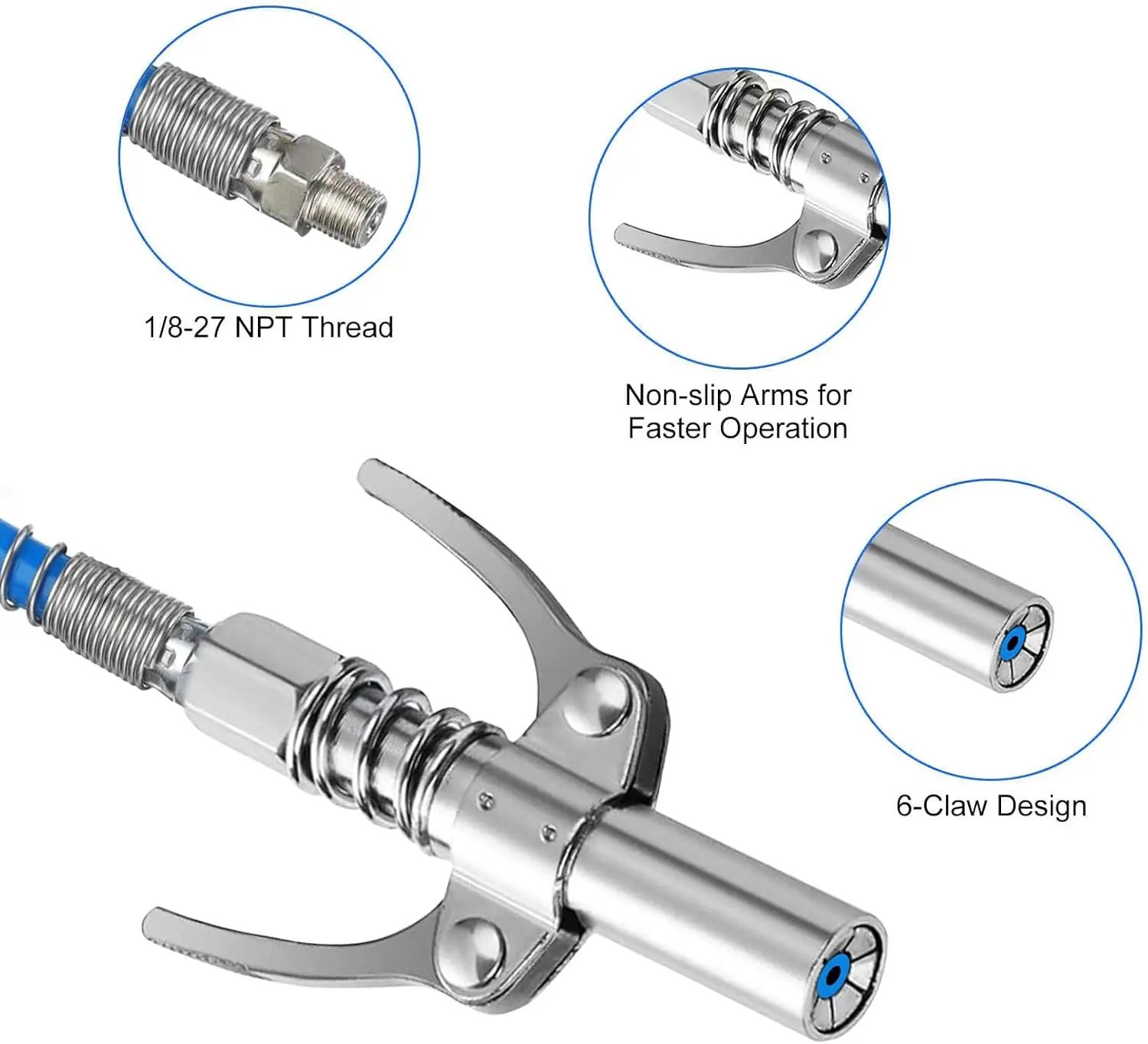 1/8-27 NPT Thread

Non-slip Arms for Faster Operation

6-Claw Design