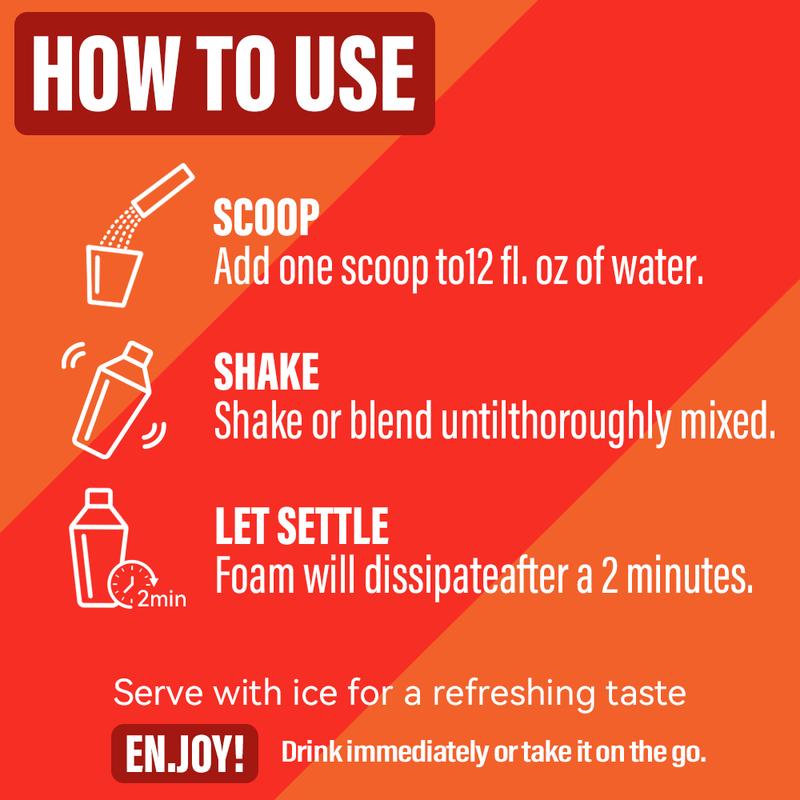 HOW TO USE

SCOOP
Add one scoop to12 fl. oz of water.

SHAKE
Shake or blend untilthoroughly mixed.

LET SETTLE
Foam will dissipateafter a 2 minutes.

2min

Serve with ice for a refreshing taste

ENJOY! Drink immediately or take it on the go.