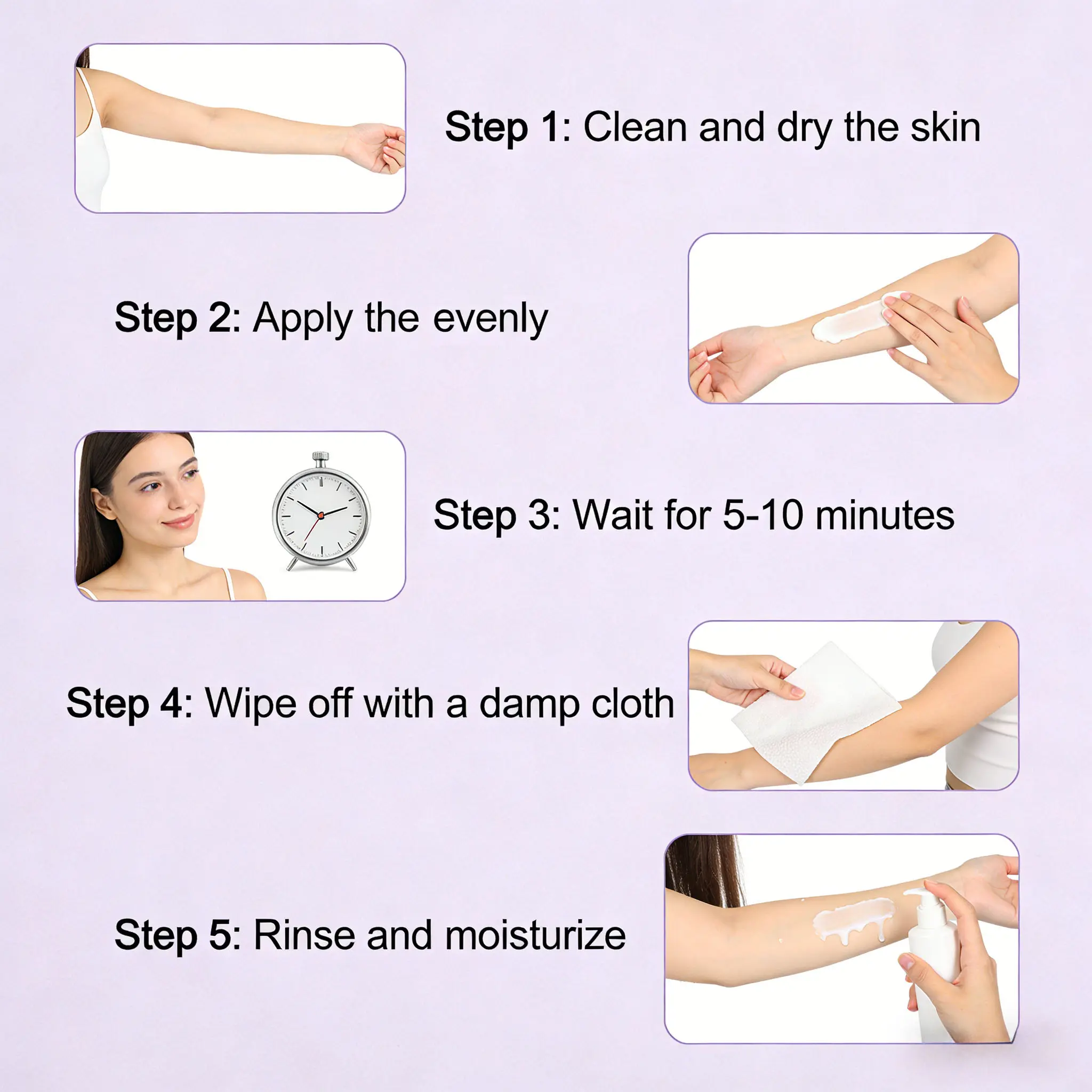 Step 1: Clean and dry the skin

Step 2: Apply the evenly

Step 3: Wait for 5-10 minutes

Step 4: Wipe off with a damp cloth

Step 5: Rinse and moisturize